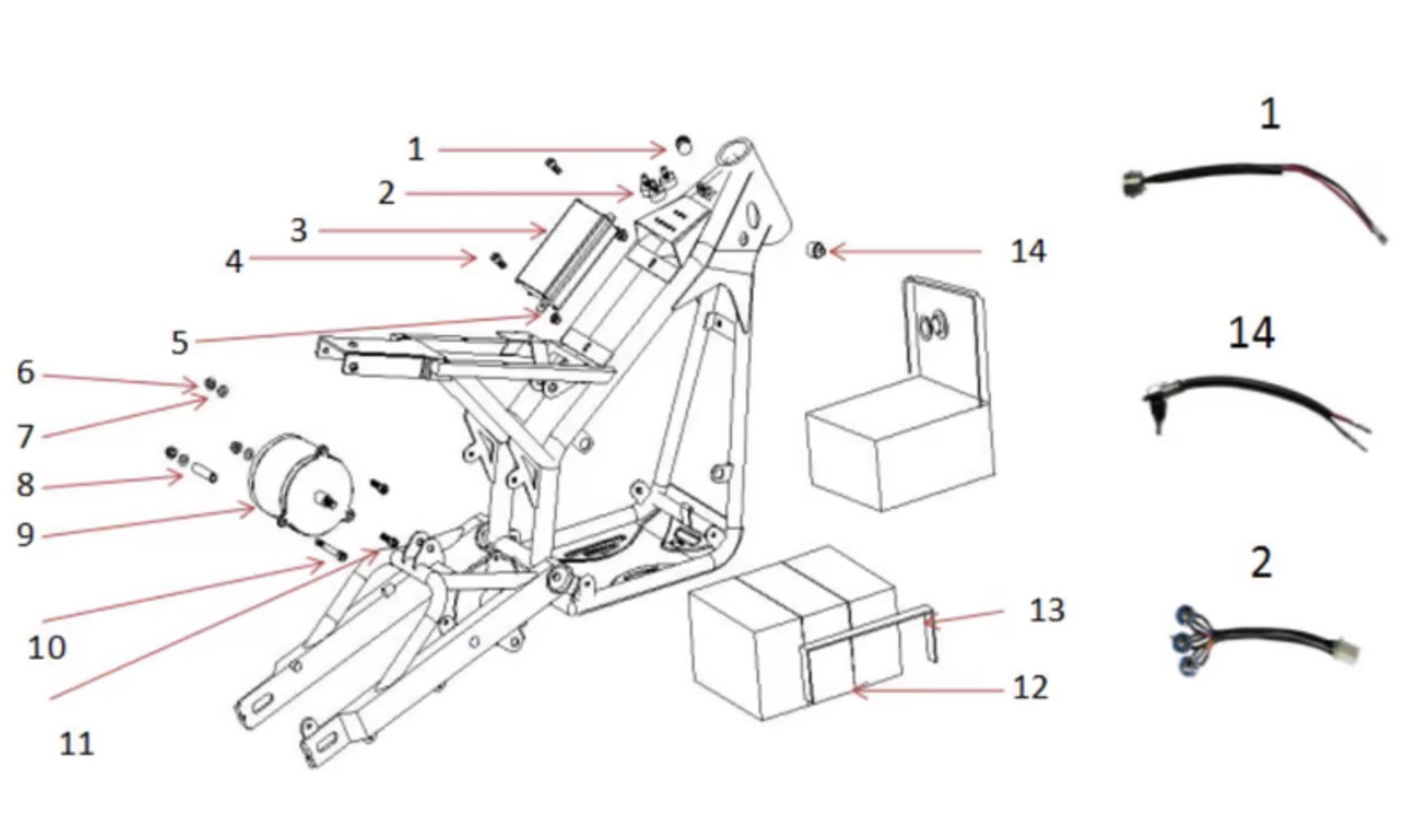 1
2
3
4
5
6
7
8
9
10
11
14
13
12
1
14
2