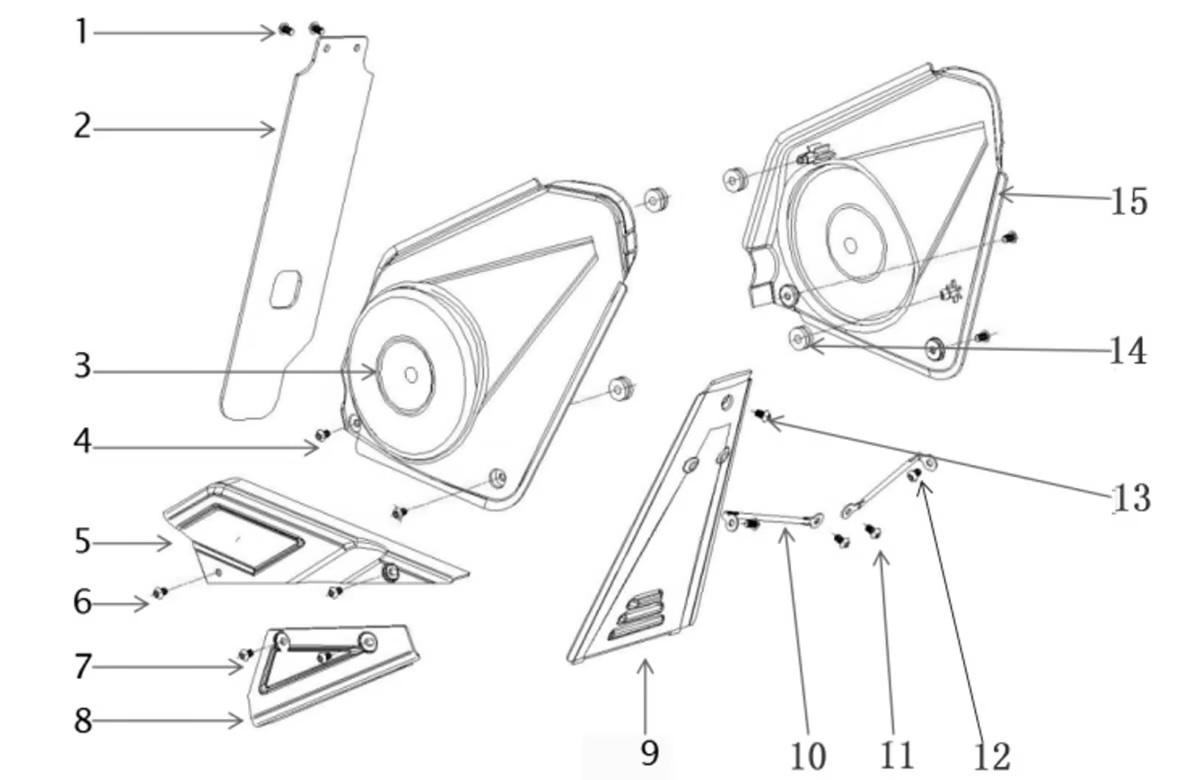 1
2
3
4
5
6
7
8
9
10
11
12
13
14
15