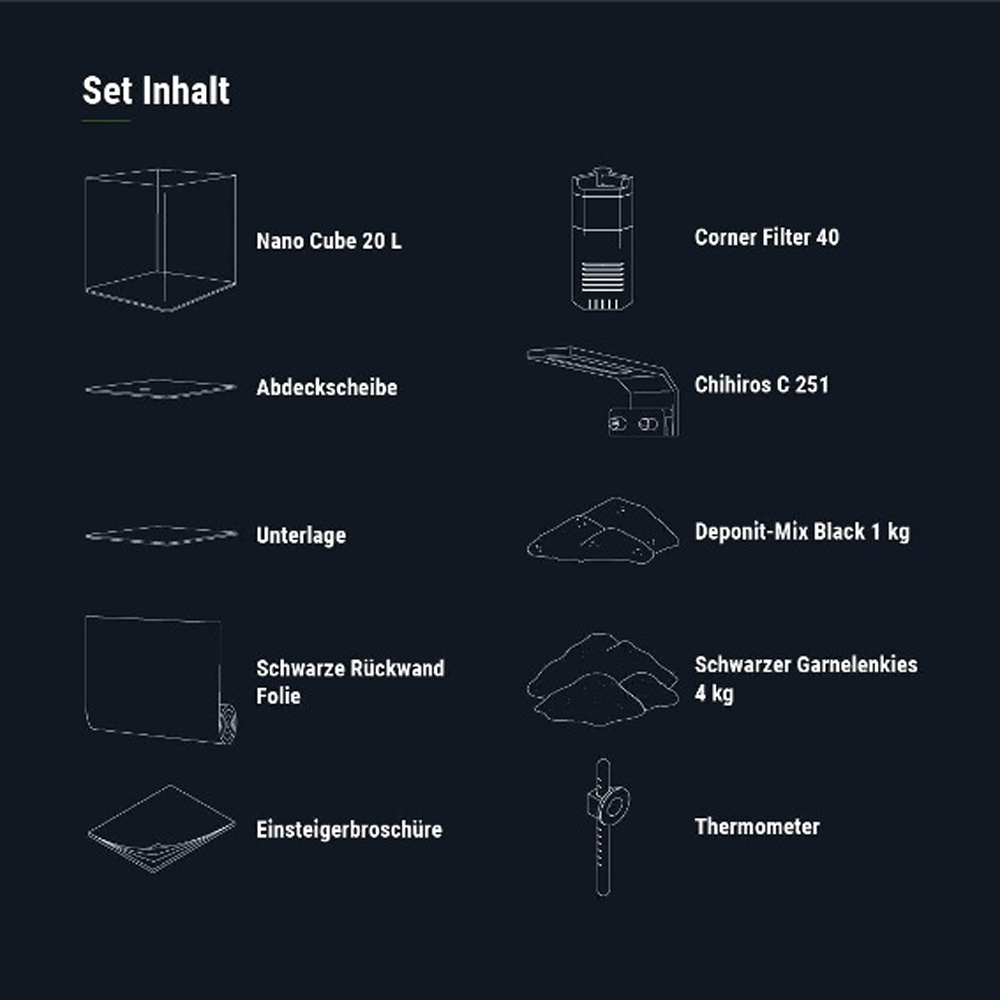 Set Inhalt

Nano Cube 20 L

Abdeckscheibe

Unterlage

Schwarze Rückwand Folie

Einsteigerbroschüre

Corner Filter 40

Chihiros C 251

Deponit-Mix Black 1 kg

Schwarzer Garnelenkies 4 kg

Thermometer