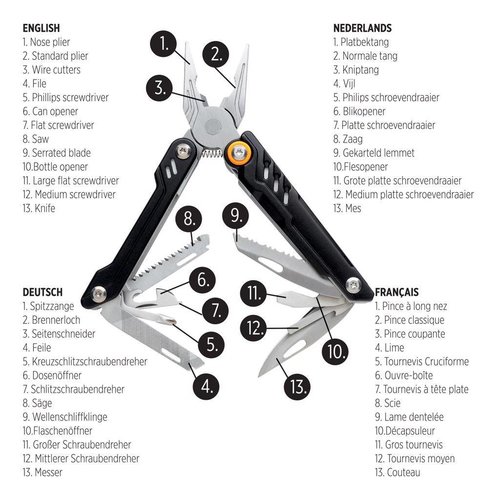 ENGLISH
1. Nose plier
2. Standard plier
3. Wire cutters
4. File
5. Phillips screwdriver
6. Can opener
7. Flat screwdriver
8. Saw
9. Serrated blade
10.Bottle opener
11. Large flat screwdriver
12. Medium screwdriver
13. Knife

NEDERLANDS
1. Platbektang
2. Normale tang
3. Kniptang
4. Vijl
5. Philips schroevendraaier
6. Blikopener
7. Platte schroevendraaier
8. Zaag
9. Gekarteld lemmet
10.Flesopener
11. Grote platte schroevendraaier
12. Medium platte schroevendraaier
13. Mes

1.
2.
3.
8.
9.
6.
7.
5.
4.
11.
12.
10.
13.

DEUTSCH
1. Spitzzange
2. Brennerloch
3. Seitenschneider
4. Feile
5. Kreuzschlitzschraubendreher
6. Dosenöffner
7. Schlitzschraubendreher
8. Säge
9. Wellenschliffklinge
10.Flaschenöffner
11. Großer Schraubendreher
12. Mittlerer Schraubendreher
13. Messer

FRANÇAIS
1. Pince à long nez
2. Pince classique
3. Pince coupante
4. Lime
5. Tournevis Cruciforme
6. Ouvre-boîte
7. Tournevis à tête plate
8. Scie
9. Lame dentelée
10.Décapsuleur
11. Gros tournevis
12. Tournevis moyen
13. Couteau