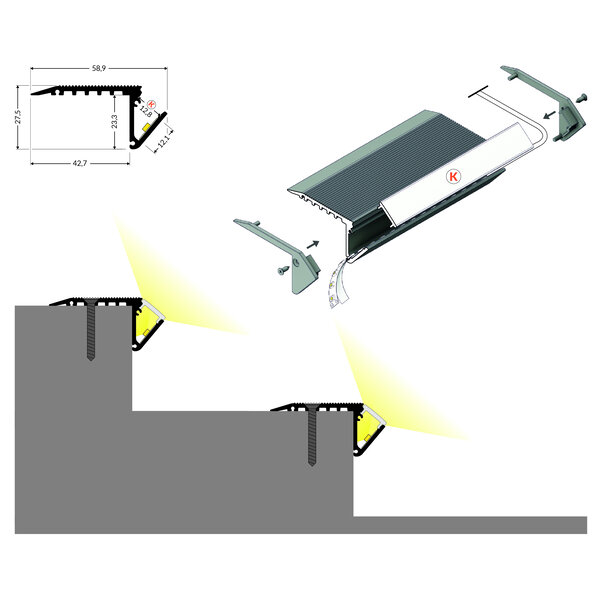 58,9
27,5
23,3
K
12,8
12,1
42,7
K