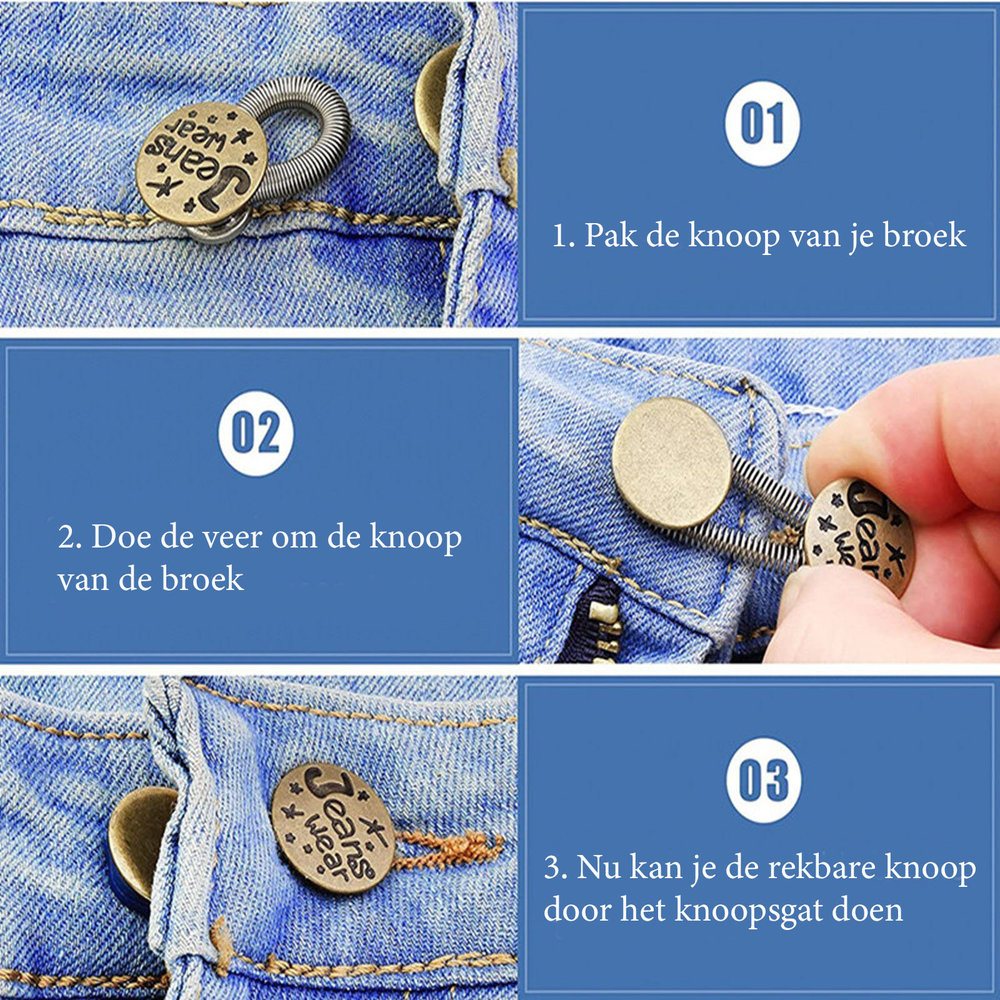 Jeans wear

01

1. Pak de knoop van je broek

02

2. Doe de veer om de knoop van de broek

Jeans wear

Jeans wear

03

3. Nu kan je de rekbare knoop door het knoopsgat doen