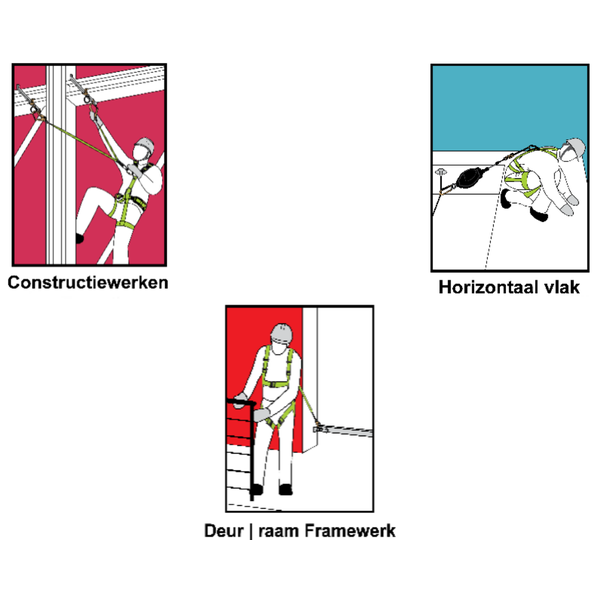 Constructiewerken

Horizontaal vlak

Deur | raam Framewerk