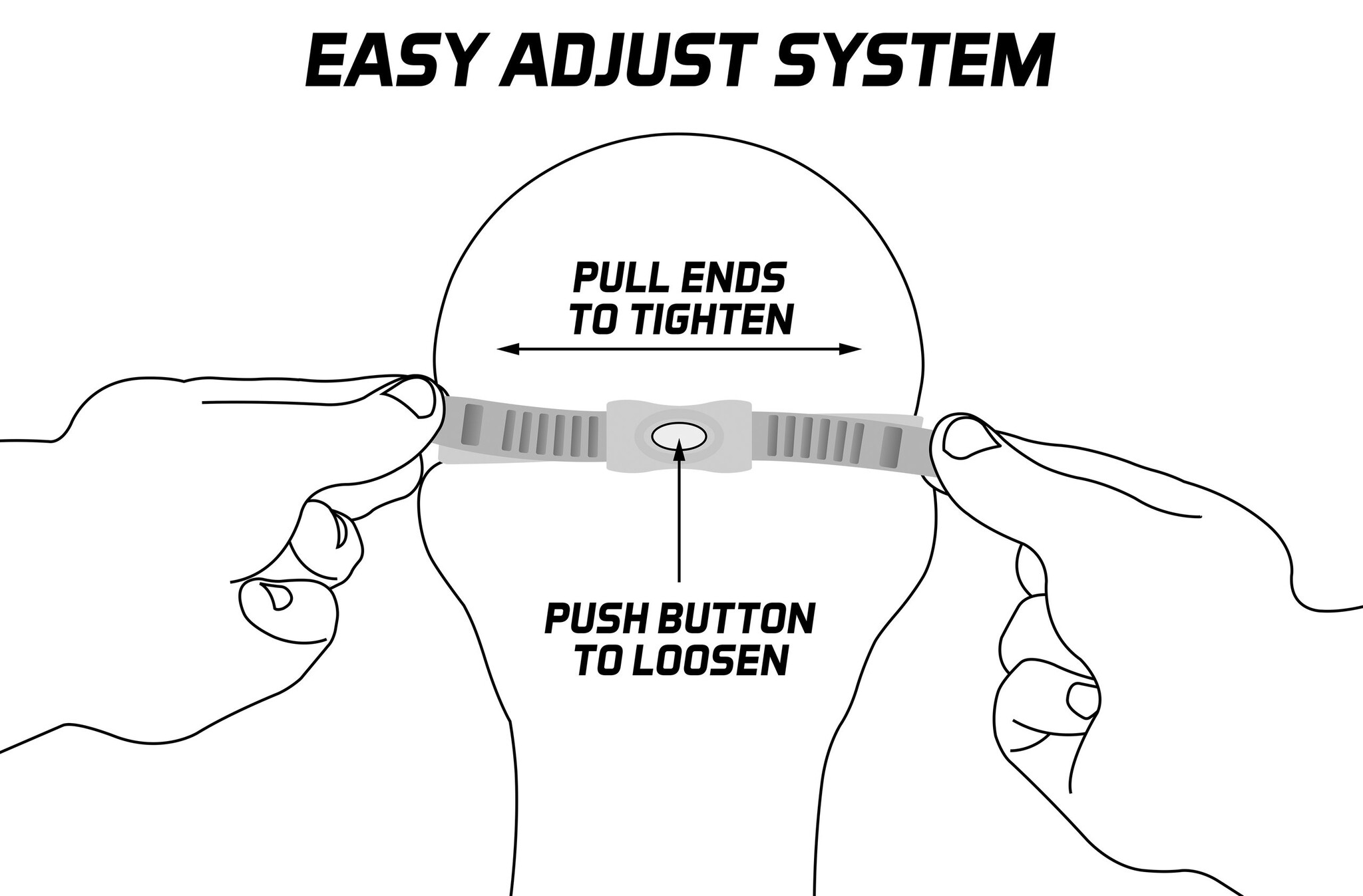 EASY ADJUST SYSTEM

PULL ENDS TO TIGHTEN

PUSH BUTTON TO LOOSEN