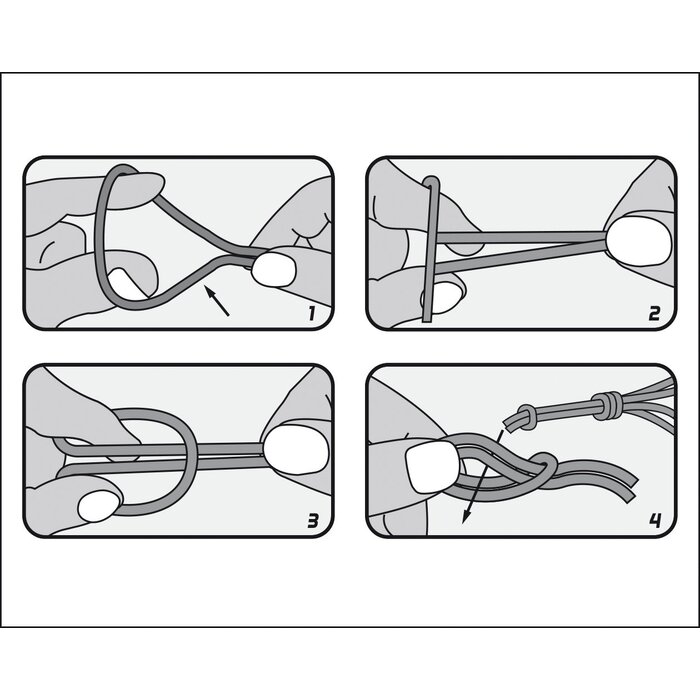 1

2

3

4