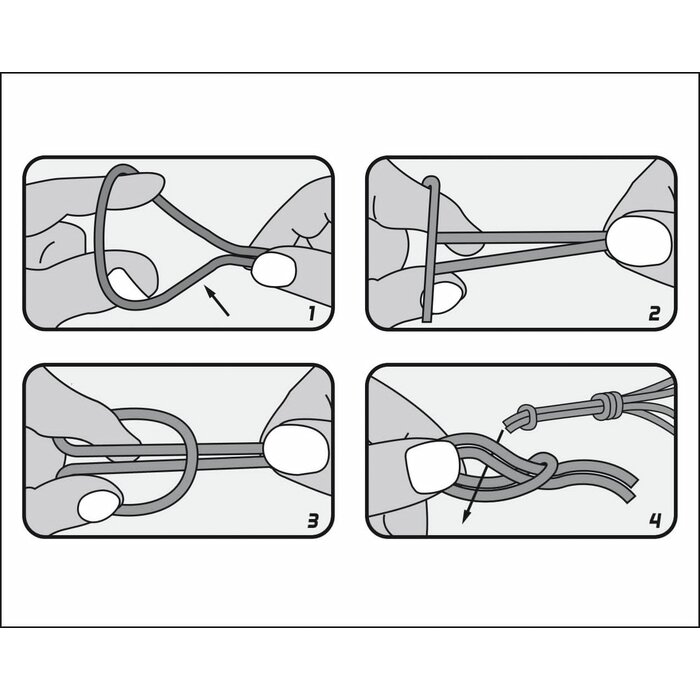 1

2

3

4