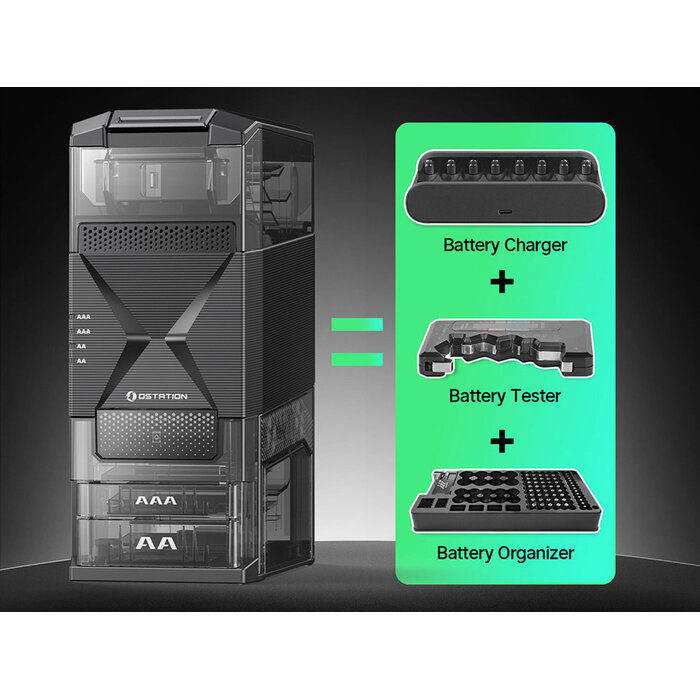 AAA
AAA
AA
AA
OSTATION
AAA
AA

=

Battery Charger
+
Battery Tester
+
Battery Organizer