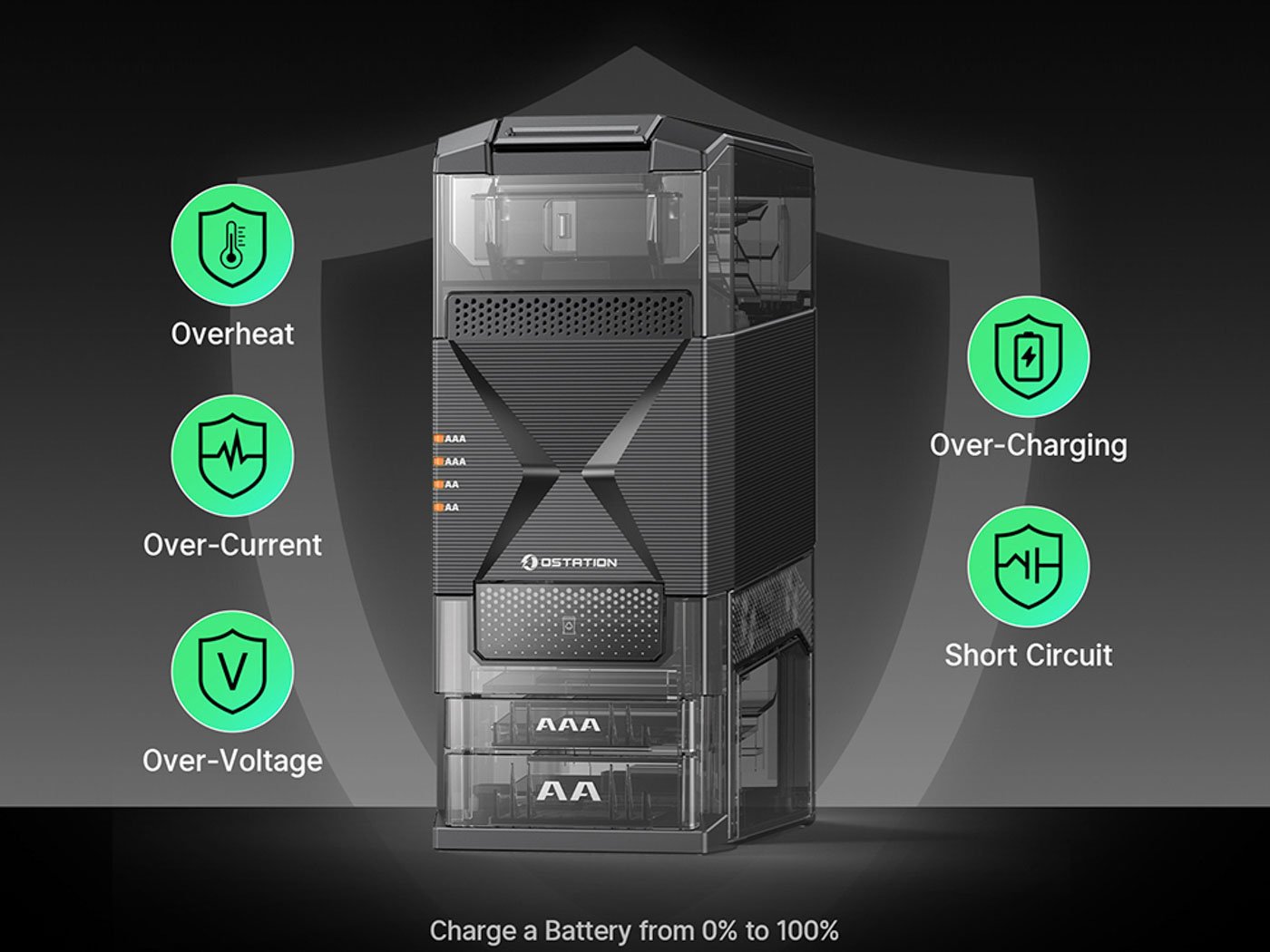 Overheat

Over-Current

Over-Voltage

AAA
AAA
AA
AA

OSTATION

AAA

AA

Over-Charging

Short Circuit

Charge a Battery from 0% to 100%