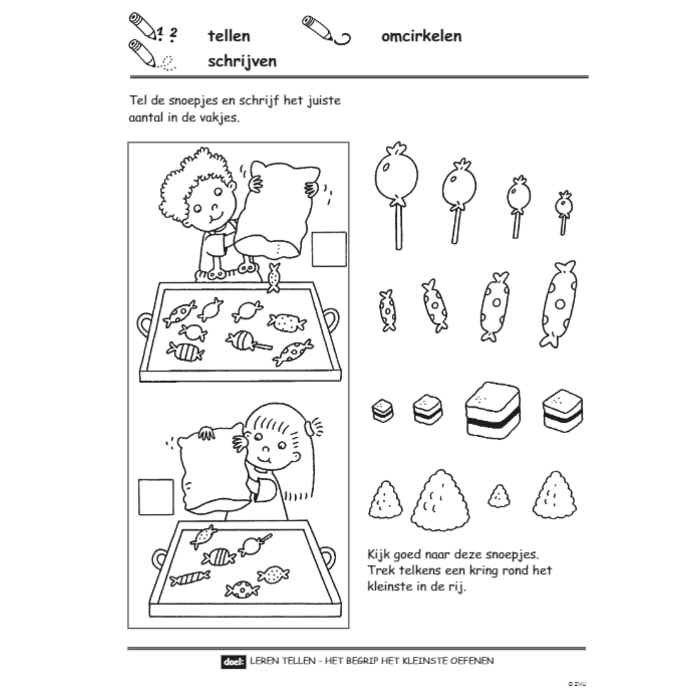 1 2 tellen

omcirkelen

schrijven

Tel de snoepjes en schrijf het juiste aantal in de vakjes.

Kijk goed naar deze snoepjes. Trek telkens een kring rond het kleinste in de rij.

doel: LEREN TELLEN - HET BEGRIP HET KLEINSTE OEFENEN

© ZNU