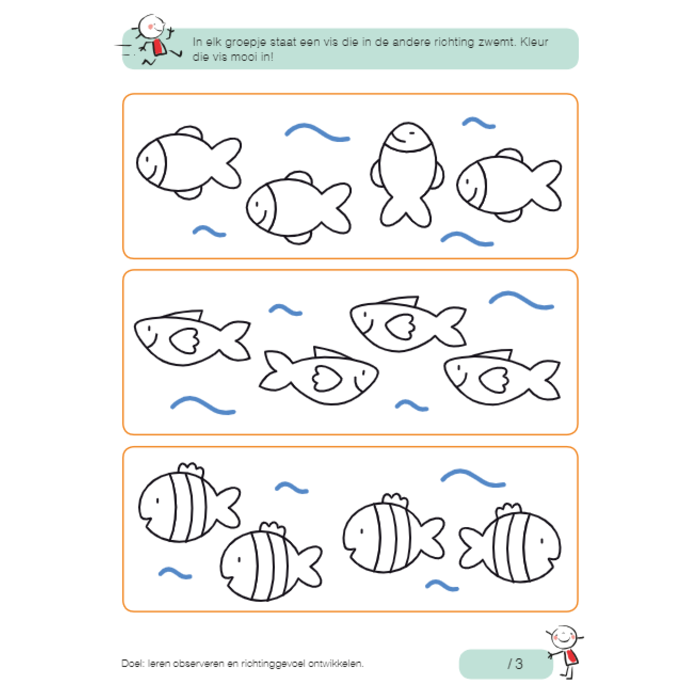 In elk groepje staat een vis die in de andere richting zwemt. Kleur die vis mooi in!

Doel: leren observeren en richtinggevoel ontwikkelen.

/ 3