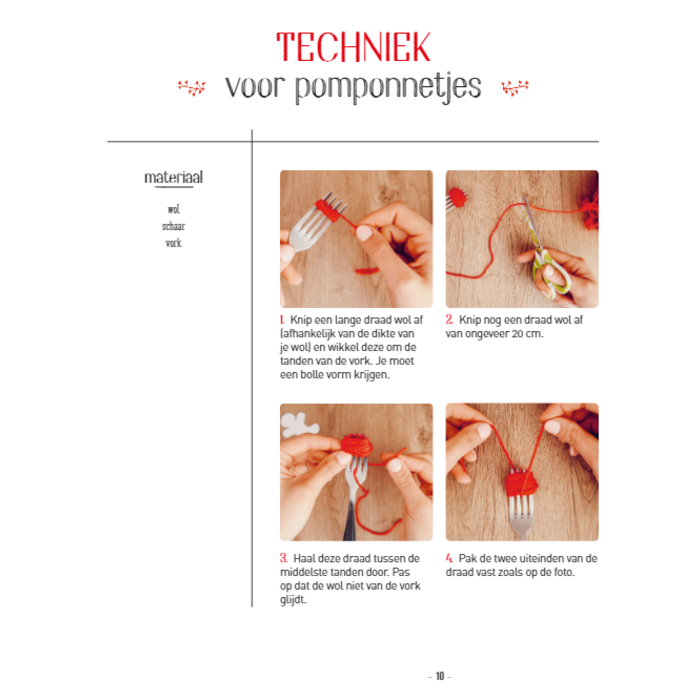 TECHNIEK
voor pomponnetjes

materiaal

wol
schaar
vork

1. Knip een lange draad wol af (afhankelijk van de dikte van je wol) en wikkel deze om de tanden van de vork. Je moet een bolle vorm krijgen.

2. Knip nog een draad wol af van ongeveer 20 cm.

3. Haal deze draad tussen de middelste tanden door. Pas op dat de wol niet van de vork glijdt.

4. Pak de twee uiteinden van de draad vast zoals op de foto.

– 10 –