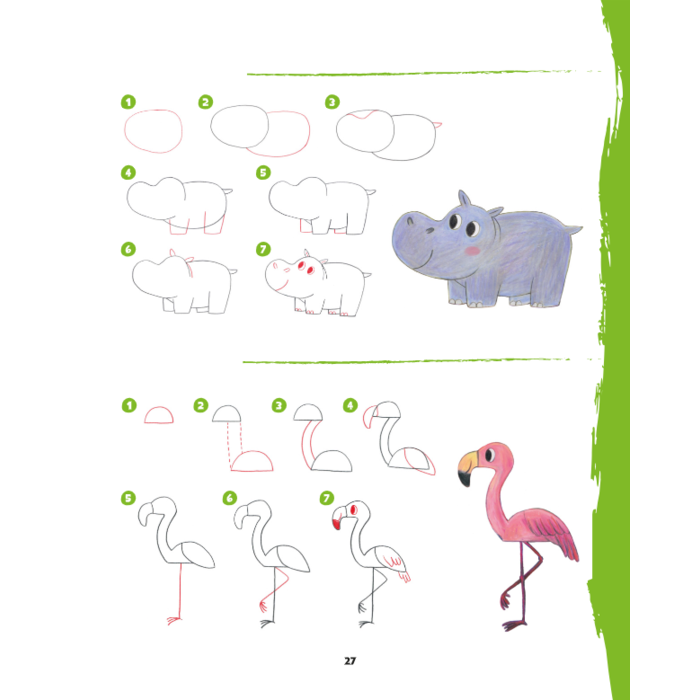 1 2 3
4 5
6 7

1 2 3 4
5 6 7

27