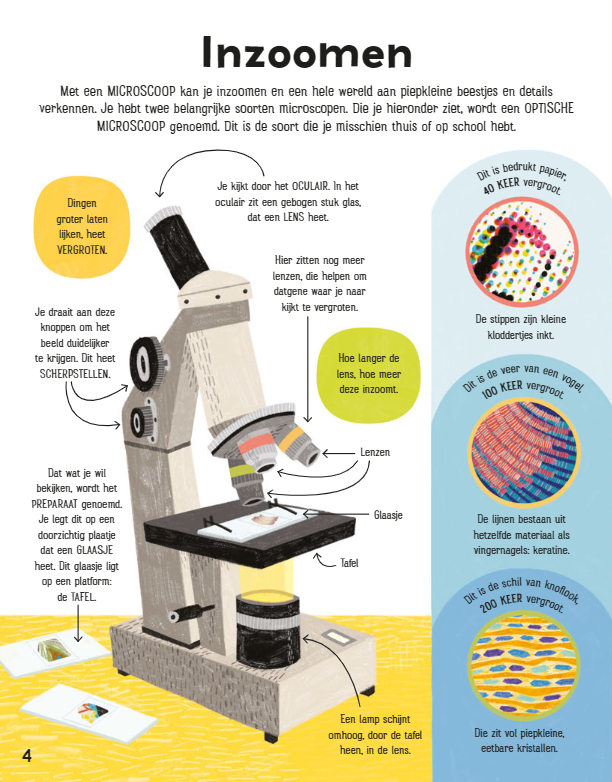 Inzoomen

Met een MICROSCOOP kan je inzoomen en een hele wereld aan piepkleine beestjes en details verkennen. Je hebt twee belangrijke soorten microscopen. Die je hieronder ziet, wordt een OPTISCHE MICROSCOOP genoemd. Dit is de soort die je misschien thuis of op school hebt.

Dingen groter laten lijken, heet VERGROTEN.

Je kijkt door het OCULAIR. In het oculair zit een gebogen stuk glas, dat een LENS heet.

Hier zitten nog meer lenzen, die helpen om datgene waar je naar kijkt te vergroten.

Je draait aan deze knoppen om het beeld duidelijker te krijgen. Dit heet SCHERPSTELLEN.

Hoe langer de lens, hoe meer deze inzoomt.

Lenzen

Glaasje

Tafel

Dat wat je wil bekijken, wordt het PREPARAAT genoemd. Je legt dit op een doorzichtig plaatje dat een GLAASJE heet. Dit glaasje ligt op een platform: de TAFEL.

Een lamp schijnt omhoog, door de tafel heen, in de lens.

Dit is bedrukt papier, 40 KEER vergroot.

De stippen zijn kleine kloddertjes inkt.

Dit is de veer van een vogel, 100 KEER vergroot.

De lijnen bestaan uit hetzelfde materiaal als vingernagels: keratine.

Dit is de schil van knoflook, 200 KEER vergroot.

Die zit vol piepkleine, eetbare kristallen.

4