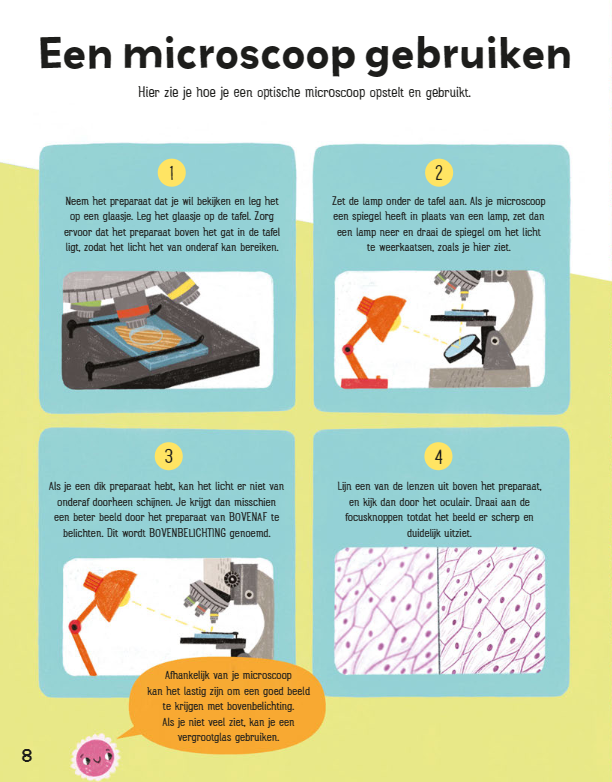 Een microscoop gebruiken

Hier zie je hoe je een optische microscoop opstelt en gebruikt.

1

Neem het preparaat dat je wil bekijken en leg het op een glaasje. Leg het glaasje op de tafel. Zorg ervoor dat het preparaat boven het gat in de tafel ligt, zodat het licht het van onderaf kan bereiken.

2

Zet de lamp onder de tafel aan. Als je microscoop een spiegel heeft in plaats van een lamp, zet dan een lamp neer en draai de spiegel om het licht te weerkaatsen, zoals je hier ziet.

3

Als je een dik preparaat hebt, kan het licht er niet van onderaf doorheen schijnen. Je krijgt dan misschien een beter beeld door het preparaat van BOVENAF te belichten. Dit wordt BOVENBELICHTING genoemd.

4

Lijn een van de lenzen uit boven het preparaat, en kijk dan door het oculair. Draai aan de focusknoppen totdat het beeld er scherp en duidelijk uitziet.

Afhankelijk van je microscoop kan het lastig zijn om een goed beeld te krijgen met bovenbelichting. Als je niet veel ziet, kan je een vergrootglas gebruiken.

8