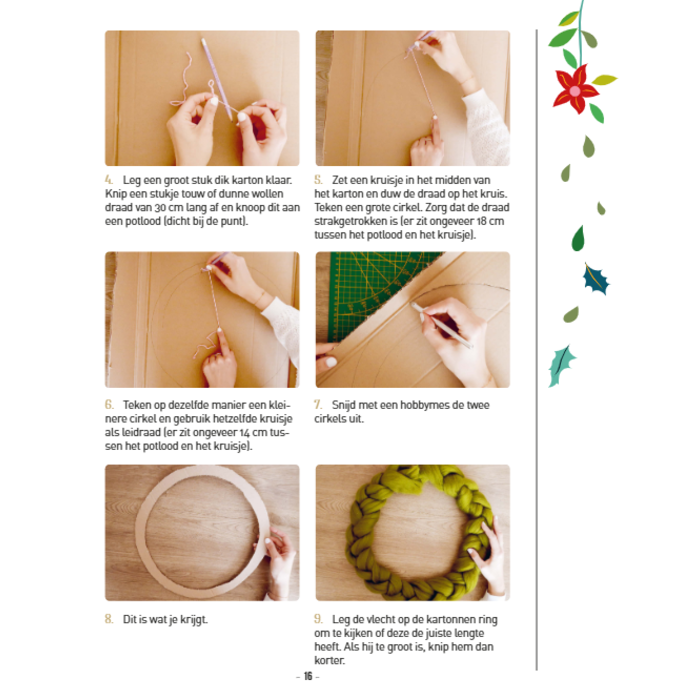 4. Leg een groot stuk dik karton klaar. Knip een stukje touw of dunne wollen draad van 30 cm lang af en knoop dit aan een potlood (dicht bij de punt).

5. Zet een kruisje in het midden van het karton en duw de draad op het kruis. Teken een grote cirkel. Zorg dat de draad strakgetrokken is (er zit ongeveer 18 cm tussen het potlood en het kruisje).

6. Teken op dezelfde manier een kleinere cirkel en gebruik hetzelfde kruisje als leidraad (er zit ongeveer 14 cm tussen het potlood en het kruisje).

7. Snijd met een hobbymes de twee cirkels uit.

8. Dit is wat je krijgt.

9. Leg de vlecht op de kartonnen ring om te kijken of deze de juiste lengte heeft. Als hij te groot is, knip hem dan korter.

– 16 –