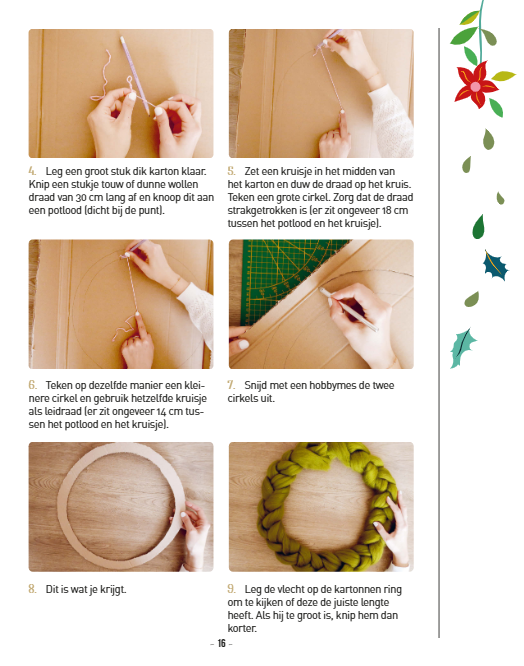 4. Leg een groot stuk dik karton klaar. Knip een stukje touw of dunne wollen draad van 30 cm lang af en knoop dit aan een potlood (dicht bij de punt).

5. Zet een kruisje in het midden van het karton en duw de draad op het kruis. Teken een grote cirkel. Zorg dat de draad strakgetrokken is (er zit ongeveer 18 cm tussen het potlood en het kruisje).

6. Teken op dezelfde manier een kleinere cirkel en gebruik hetzelfde kruisje als leidraad (er zit ongeveer 14 cm tussen het potlood en het kruisje).

7. Snijd met een hobbymes de twee cirkels uit.

8. Dit is wat je krijgt.

9. Leg de vlecht op de kartonnen ring om te kijken of deze de juiste lengte heeft. Als hij te groot is, knip hem dan korter.

– 16 –