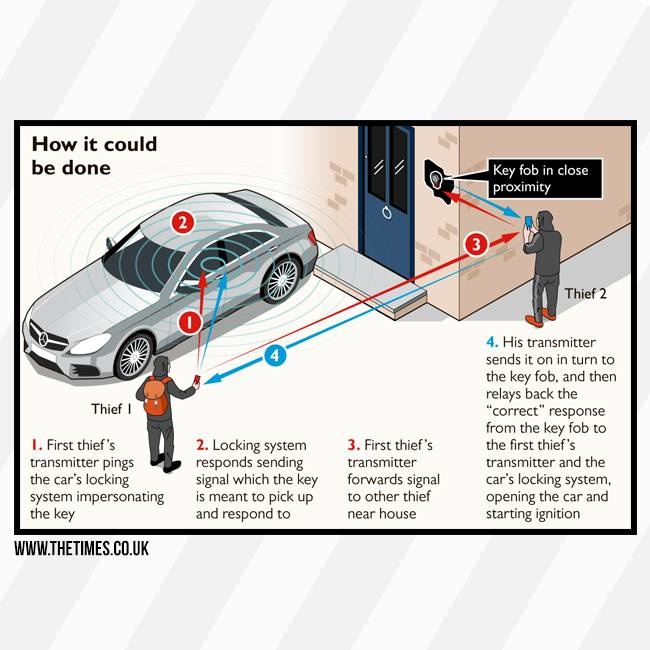 How it could be done

Key fob in close proximity

2

3

1

4

Thief 2

Thief 1

1. First thief's transmitter pings the car's locking system impersonating the key

2. Locking system responds sending signal which the key is meant to pick up and respond to

3. First thief's transmitter forwards signal to other thief near house

4. His transmitter sends it on in turn to the key fob, and then relays back the "correct" response from the key fob to the first thief's transmitter and the car's locking system, opening the car and starting ignition

WWW.THETIMES.CO.UK