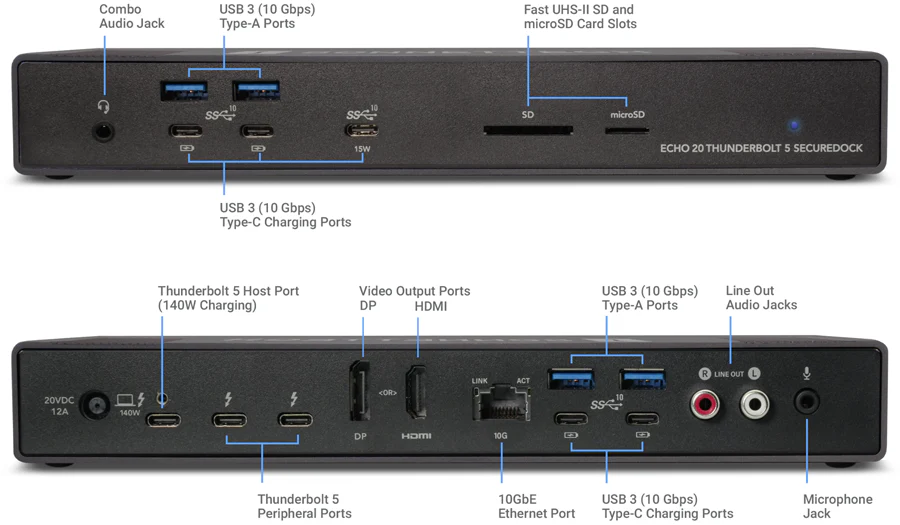 Combo Audio Jack

USB 3 (10 Gbps) Type-A Ports

Fast UHS-II SD and microSD Card Slots

SS 10

SS 10

15W

SD

microSD

ECHO 20 THUNDERBOLT 5 SECUREDOCK

USB 3 (10 Gbps) Type-C Charging Ports

Thunderbolt 5 Host Port (140W Charging)

Video Output Ports DP HDMI

USB 3 (10 Gbps) Type-A Ports

Line Out Audio Jacks

20VDC 12A

140W

<OR>

DP

HDMI

LINK ACT

10G

SS 10

R LINE OUT L

Thunderbolt 5 Peripheral Ports

10GbE Ethernet Port

USB 3 (10 Gbps) Type-C Charging Ports

Microphone Jack