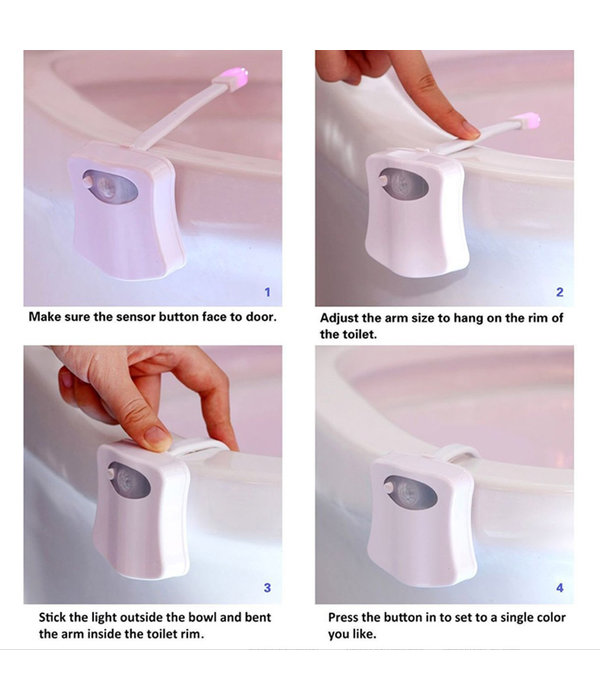 1

Make sure the sensor button face to door.

2

Adjust the arm size to hang on the rim of the toilet.

3

Stick the light outside the bowl and bent the arm inside the toilet rim.

4

Press the button in to set to a single color you like.