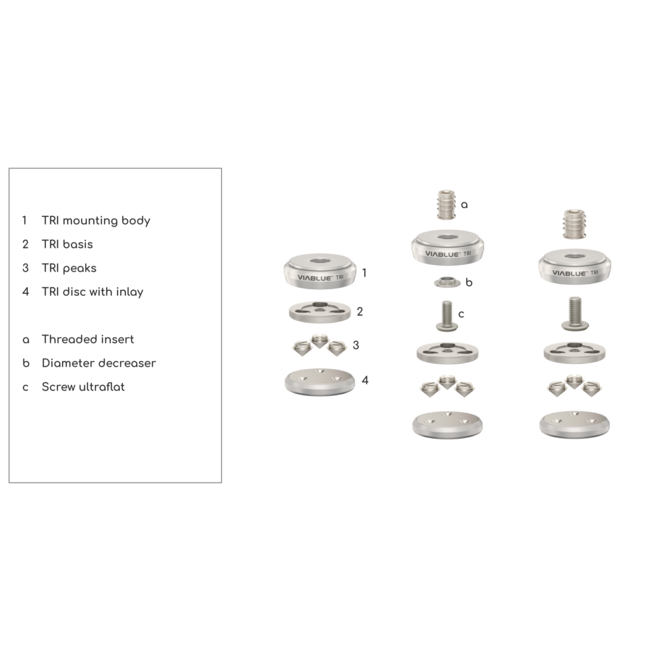 1 TRI mounting body
2 TRI basis
3 TRI peaks
4 TRI disc with inlay

a Threaded insert
b Diameter decreaser
c Screw ultraflat

VIABLUE™ TRI
1
2
3
4

a
VIABLUE™ TRI
b
c

VIABLUE™ TRI