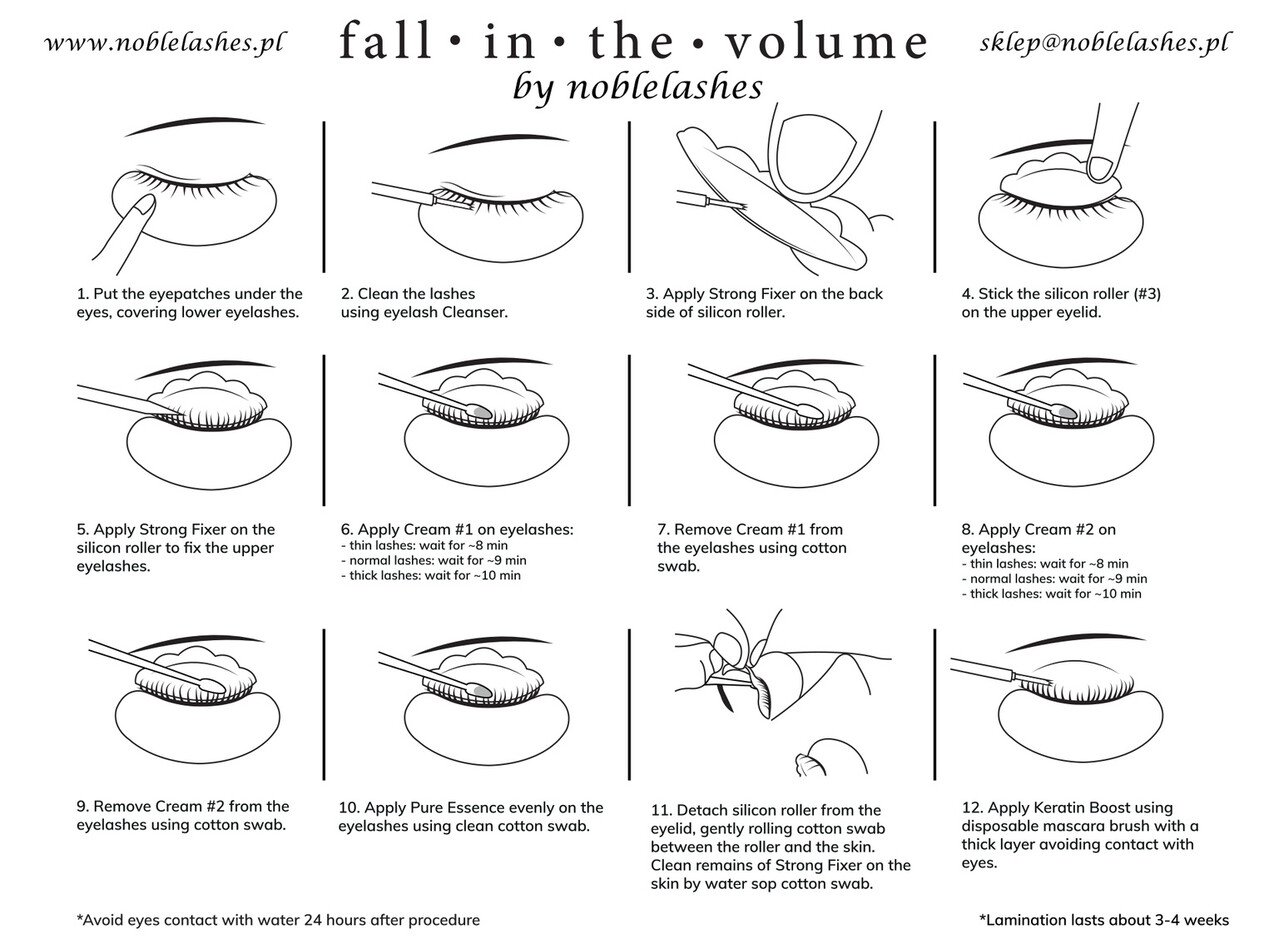 www.noblelashes.pl

fall • in • the • volume
by noblelashes

sklep@noblelashes.pl

1. Put the eyepatches under the eyes, covering lower eyelashes.

2. Clean the lashes using eyelash Cleanser.

3. Apply Strong Fixer on the back side of silicon roller.

4. Stick the silicon roller (#3) on the upper eyelid.

5. Apply Strong Fixer on the silicon roller to fix the upper eyelashes.

6. Apply Cream #1 on eyelashes:
- thin lashes: wait for ~8 min
- normal lashes: wait for ~9 min
- thick lashes: wait for ~10 min

7. Remove Cream #1 from the eyelashes using cotton swab.

8. Apply Cream #2 on eyelashes:
- thin lashes: wait for ~8 min
- normal lashes: wait for ~9 min
- thick lashes: wait for ~10 min

9. Remove Cream #2 from the eyelashes using cotton swab.

10. Apply Pure Essence evenly on the eyelashes using clean cotton swab.

11. Detach silicon roller from the eyelid, gently rolling cotton swab between the roller and the skin. Clean remains of Strong Fixer on the skin by water sop cotton swab.

12. Apply Keratin Boost using disposable mascara brush with a thick layer avoiding contact with eyes.

*Avoid eyes contact with water 24 hours after procedure

*Lamination lasts about 3-4 weeks