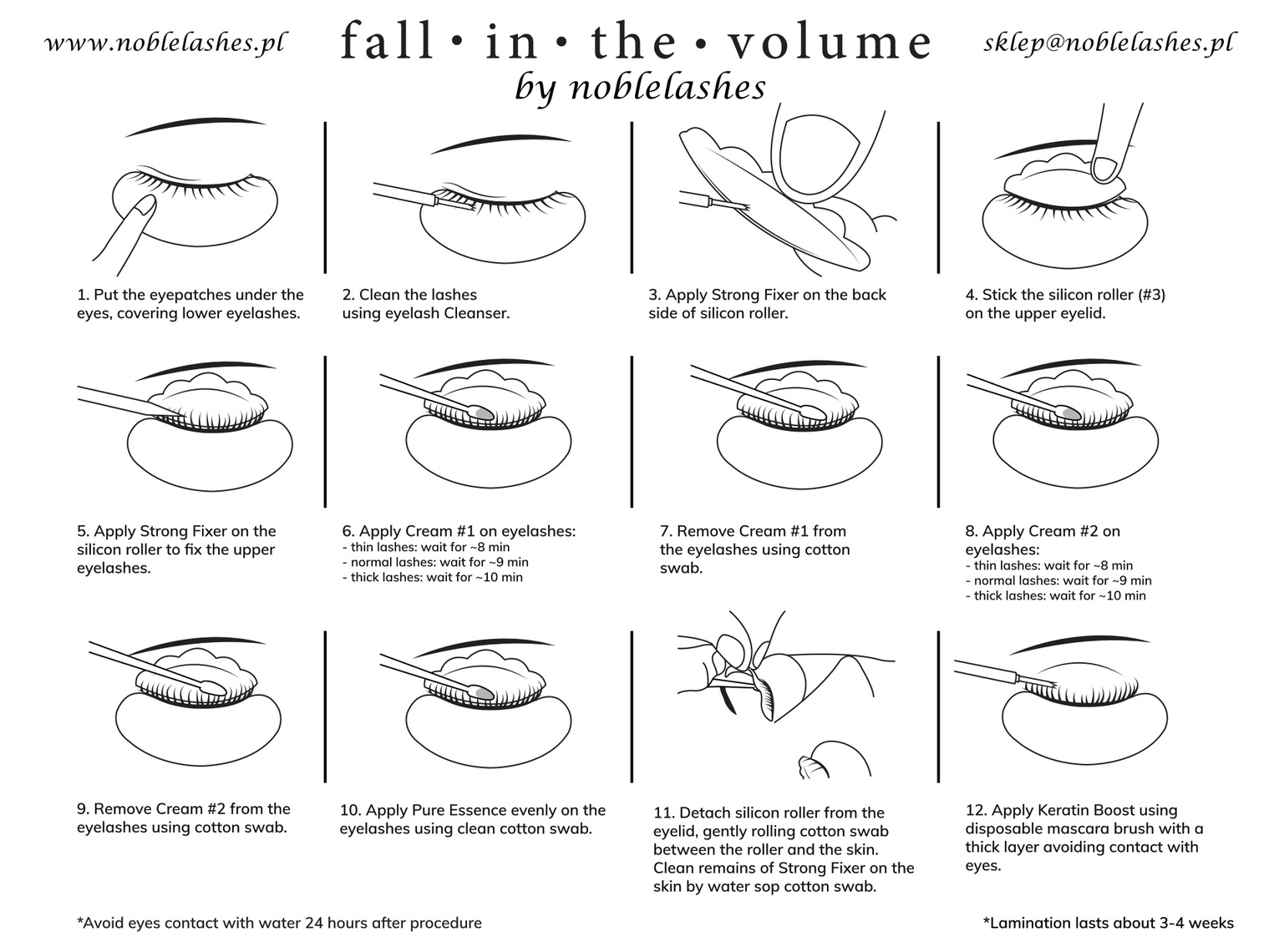 www.noblelashes.pl

fall • in • the • volume
by noblelashes

sklep@noblelashes.pl

1. Put the eyepatches under the eyes, covering lower eyelashes.

2. Clean the lashes using eyelash Cleanser.

3. Apply Strong Fixer on the back side of silicon roller.

4. Stick the silicon roller (#3) on the upper eyelid.

5. Apply Strong Fixer on the silicon roller to fix the upper eyelashes.

6. Apply Cream #1 on eyelashes:
- thin lashes: wait for ~8 min
- normal lashes: wait for ~9 min
- thick lashes: wait for ~10 min

7. Remove Cream #1 from the eyelashes using cotton swab.

8. Apply Cream #2 on eyelashes:
- thin lashes: wait for ~8 min
- normal lashes: wait for ~9 min
- thick lashes: wait for ~10 min

9. Remove Cream #2 from the eyelashes using cotton swab.

10. Apply Pure Essence evenly on the eyelashes using clean cotton swab.

11. Detach silicon roller from the eyelid, gently rolling cotton swab between the roller and the skin. Clean remains of Strong Fixer on the skin by water sop cotton swab.

12. Apply Keratin Boost using disposable mascara brush with a thick layer avoiding contact with eyes.

*Avoid eyes contact with water 24 hours after procedure

*Lamination lasts about 3-4 weeks