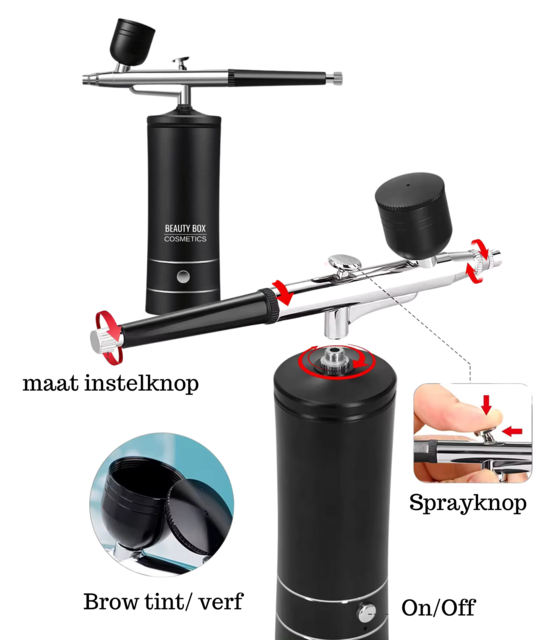 BEAUTY BOX
COSMETICS

maat instelknop

Sprayknop

Brow tint/ verf

On/Off