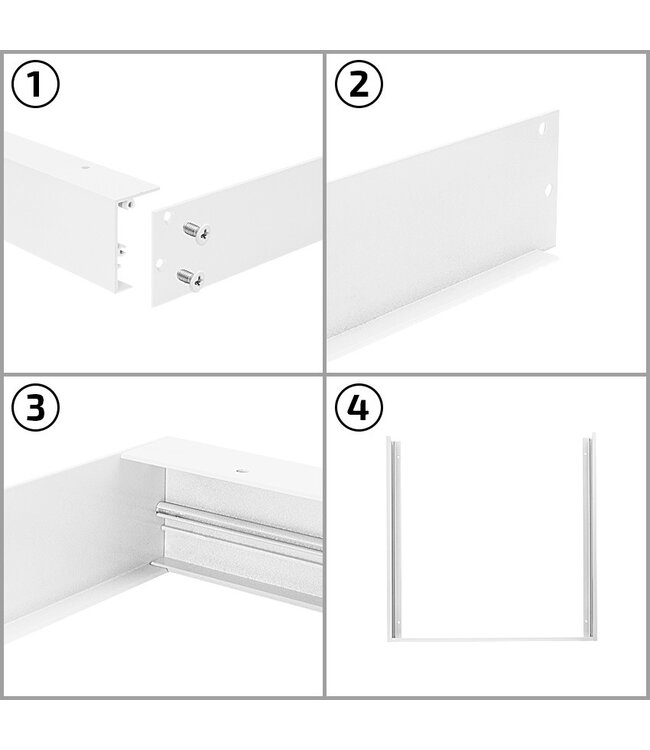 1

2

3

4