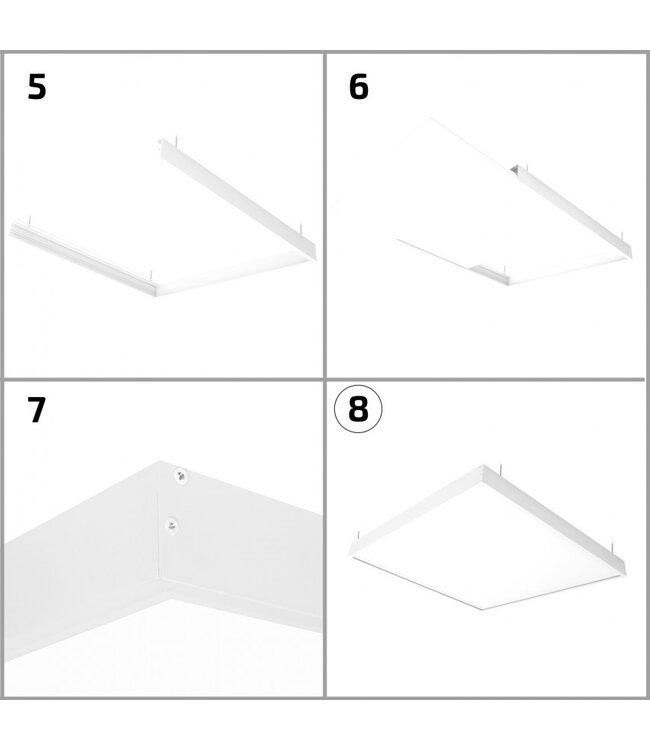 5

6

7

8