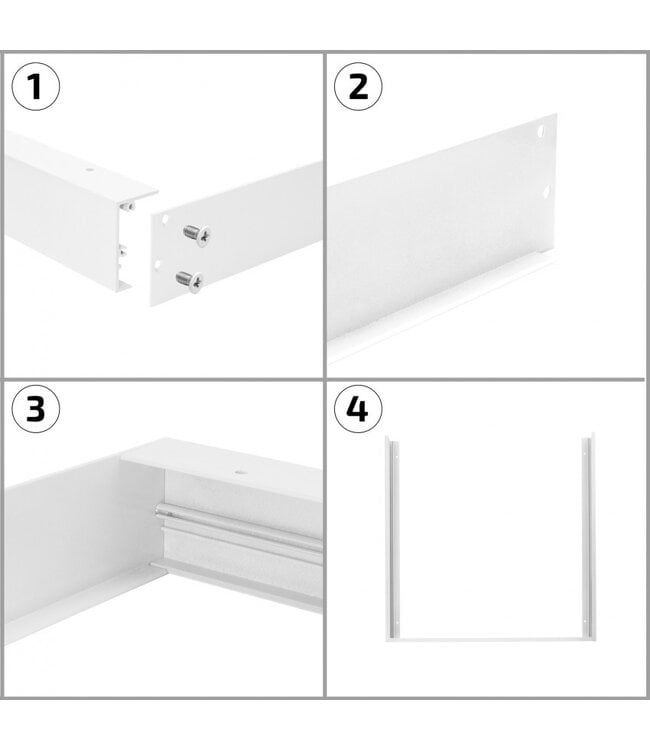 1

2

3

4