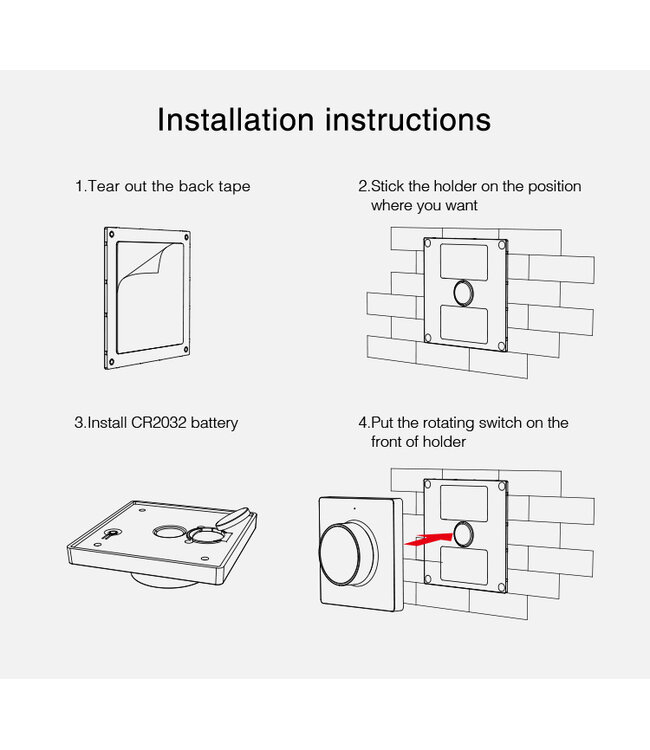 Installation instructions

1.Tear out the back tape

2.Stick the holder on the position where you want

3.Install CR2032 battery

4.Put the rotating switch on the front of holder