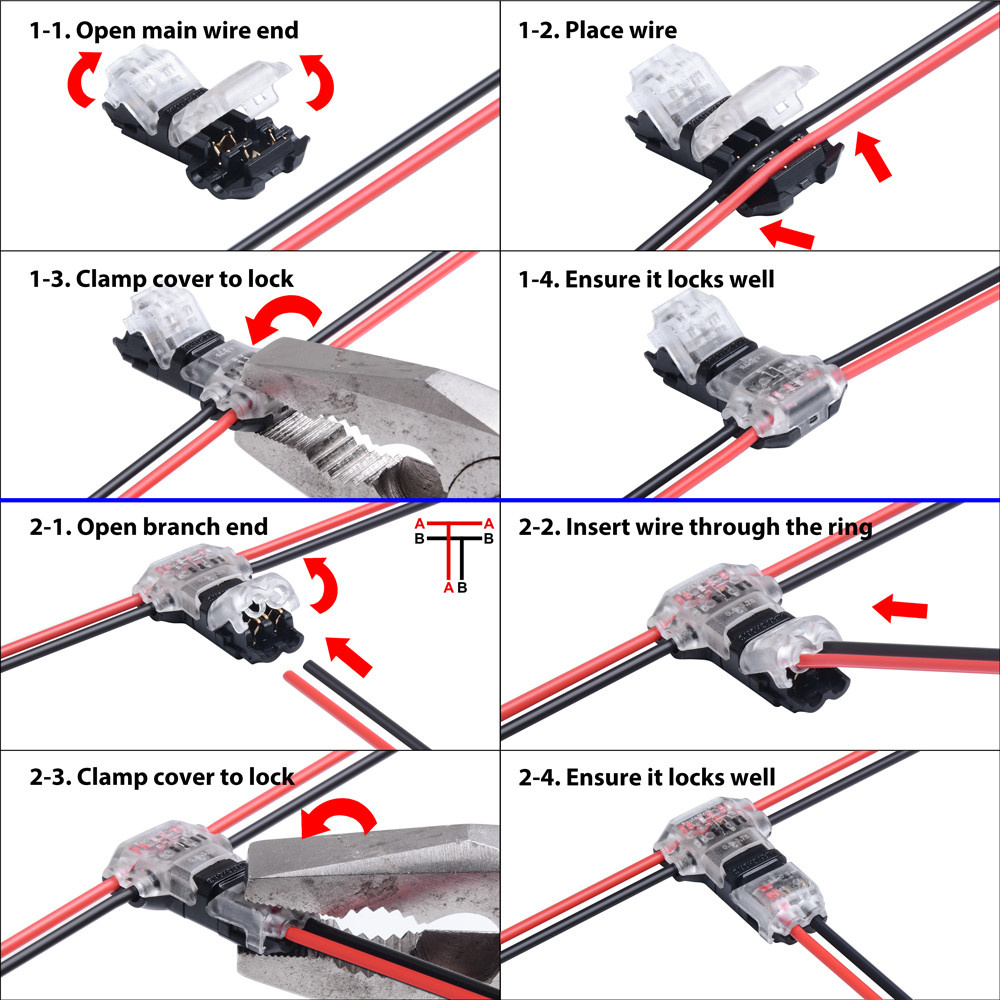 1-1. Open main wire end

1-2. Place wire

1-3. Clamp cover to lock

1-4. Ensure it locks well

2-1. Open branch end

A A
B B
A B

2-2. Insert wire through the ring

2-3. Clamp cover to lock

2-4. Ensure it locks well