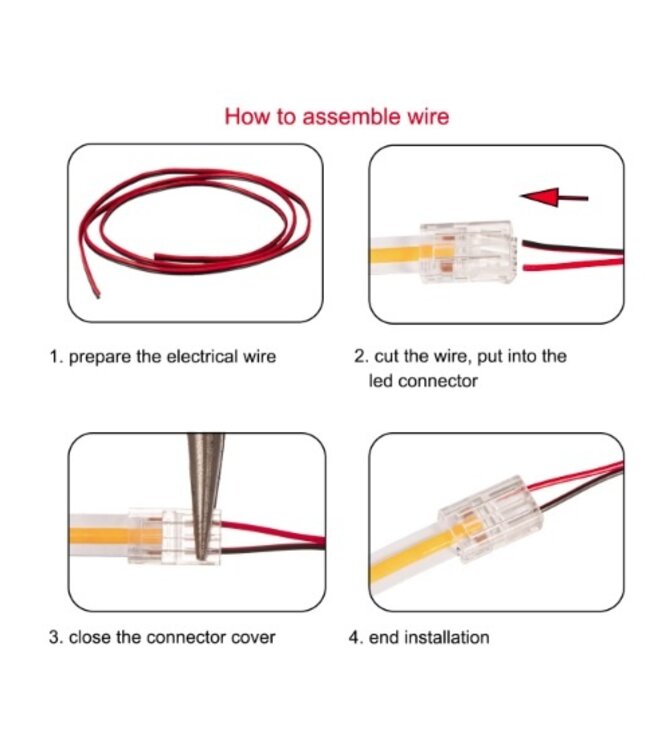 How to assemble wire

1. prepare the electrical wire

2. cut the wire, put into the led connector

3. close the connector cover

4. end installation