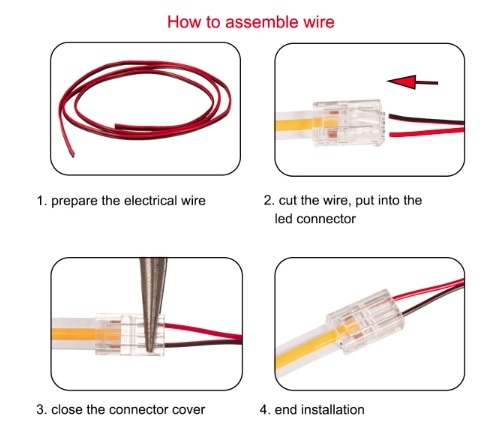 How to assemble wire

1. prepare the electrical wire

2. cut the wire, put into the led connector

3. close the connector cover

4. end installation