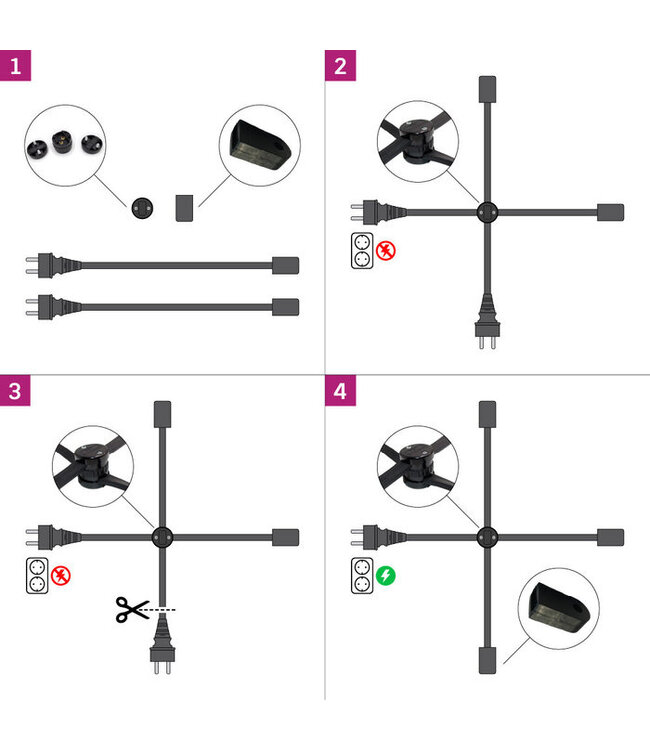 1

2

3

4