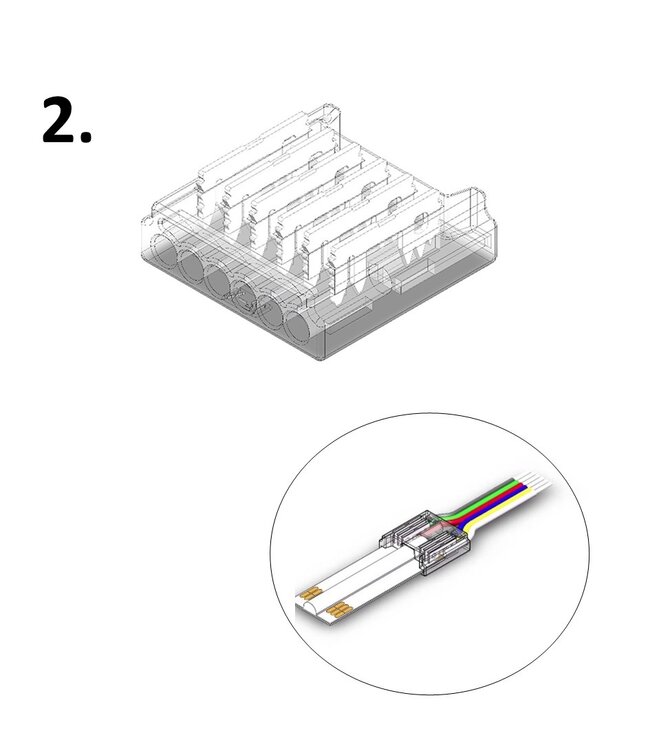 2.