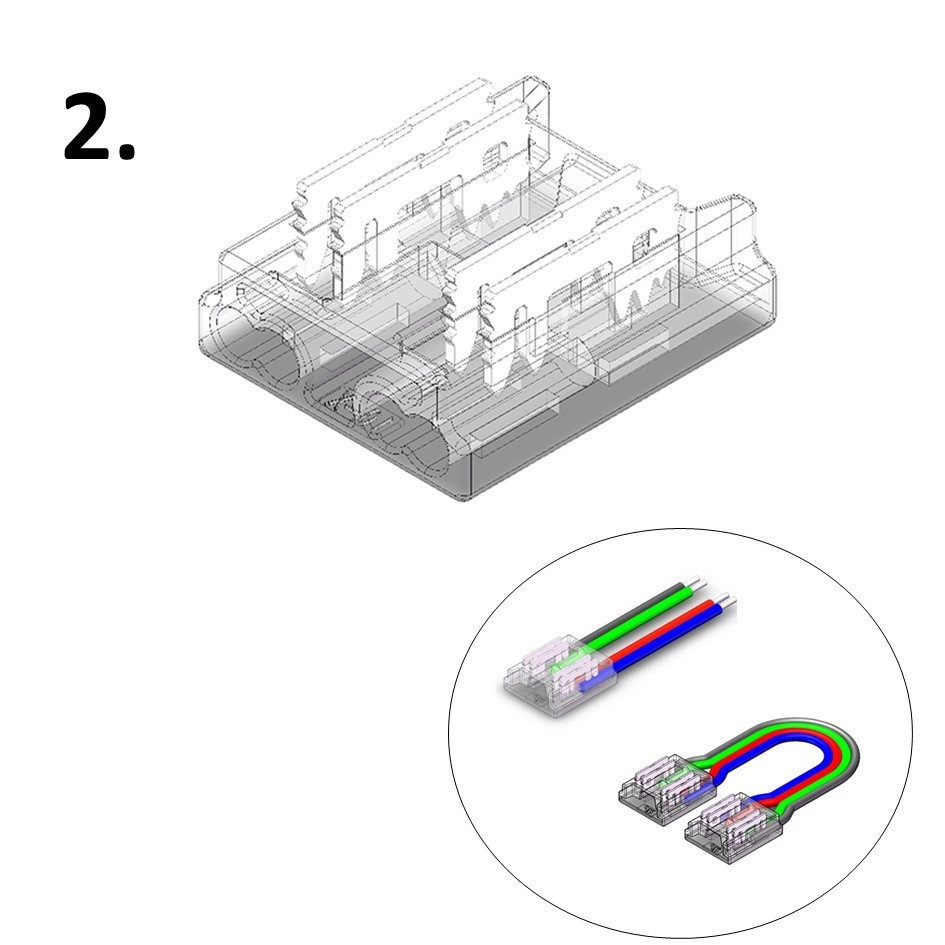 2.