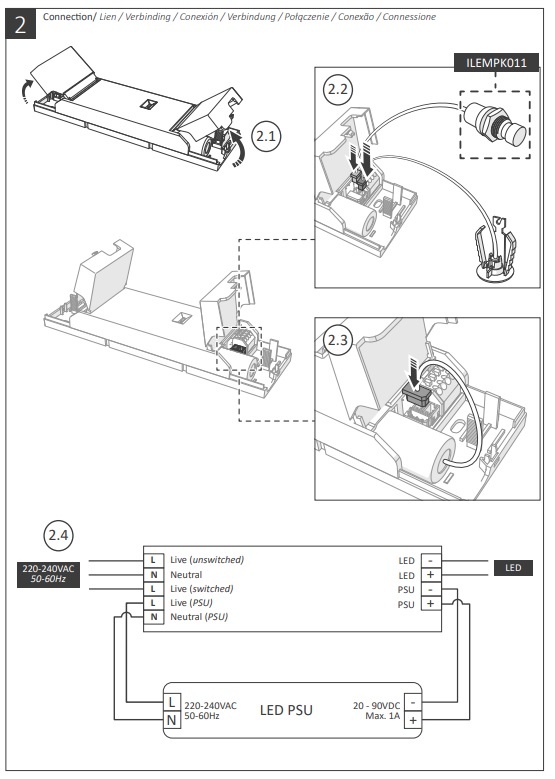 2 Connection/ Lien / Verbinding / Conexión / Verbindung / Połączenie / Conexão / Connessione

2.1

2.2

ILEMPK011

2.3

2.4

220-240VAC
50-60Hz

L Live (unswitched)
N Neutral
L Live (switched)
L Live (PSU)
N Neutral (PSU)

LED -
LED +
PSU -
PSU +

LED

L
N
220-240VAC
50-60Hz

LED PSU

20 - 90VDC
Max. 1A
-
+