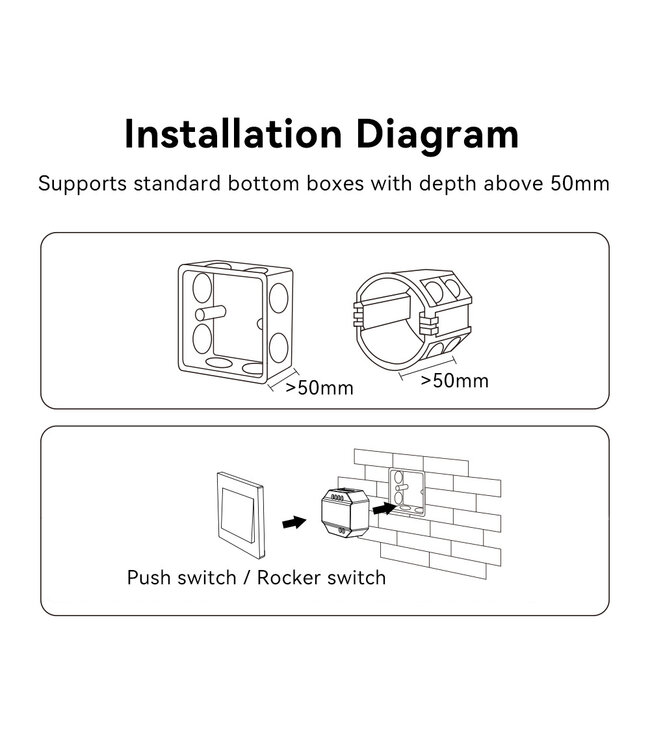 Installation Diagram

Supports standard bottom boxes with depth above 50mm

>50mm

>50mm

Push switch / Rocker switch