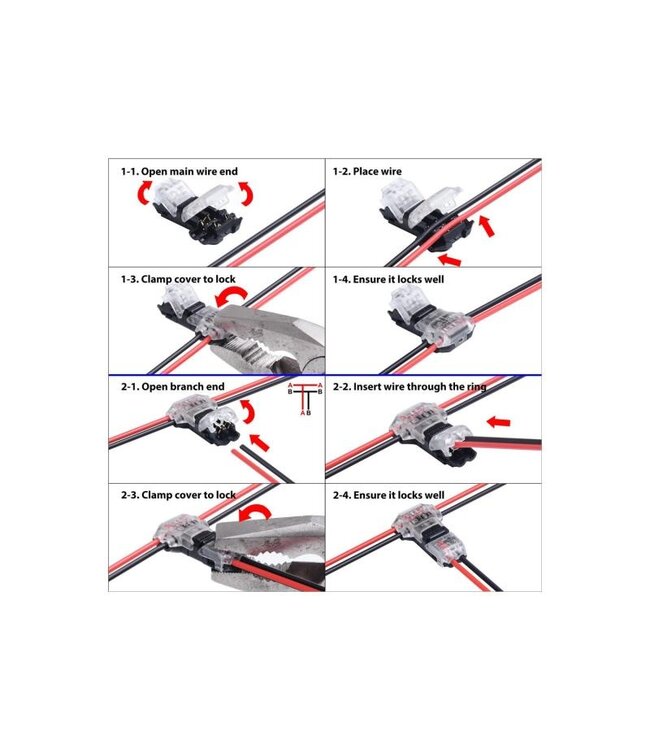 1-1. Open main wire end

1-2. Place wire

1-3. Clamp cover to lock

1-4. Ensure it locks well

2-1. Open branch end

A A
B B
A B

2-2. Insert wire through the ring

2-3. Clamp cover to lock

2-4. Ensure it locks well