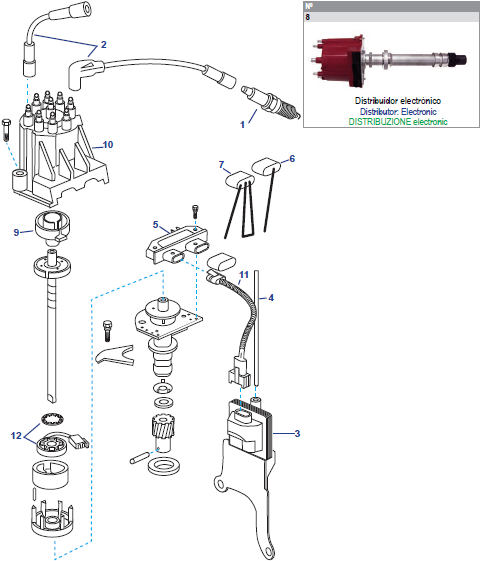 Nº
8
Distribuidor electrónico
Distributor: Electronic
DISTRIBUZIONE electronic

2
1
10
7
6
5
9
11
4
12
3