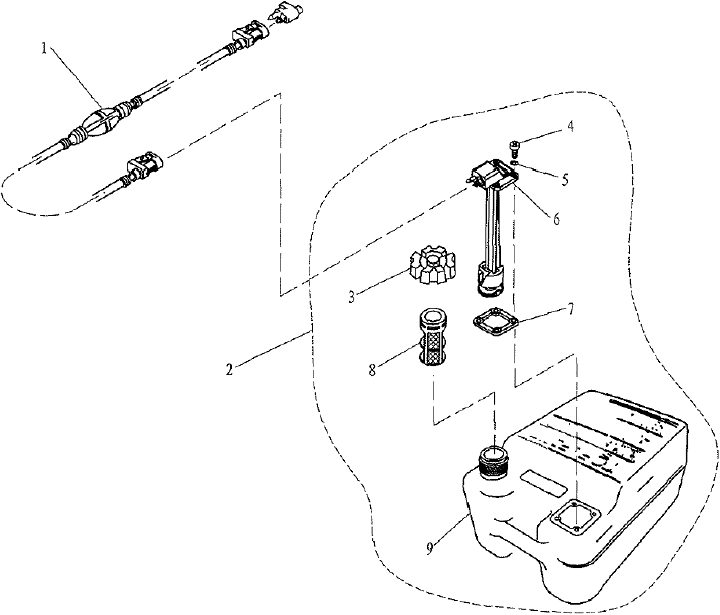 1
4
5
6
3
7
2
8
9