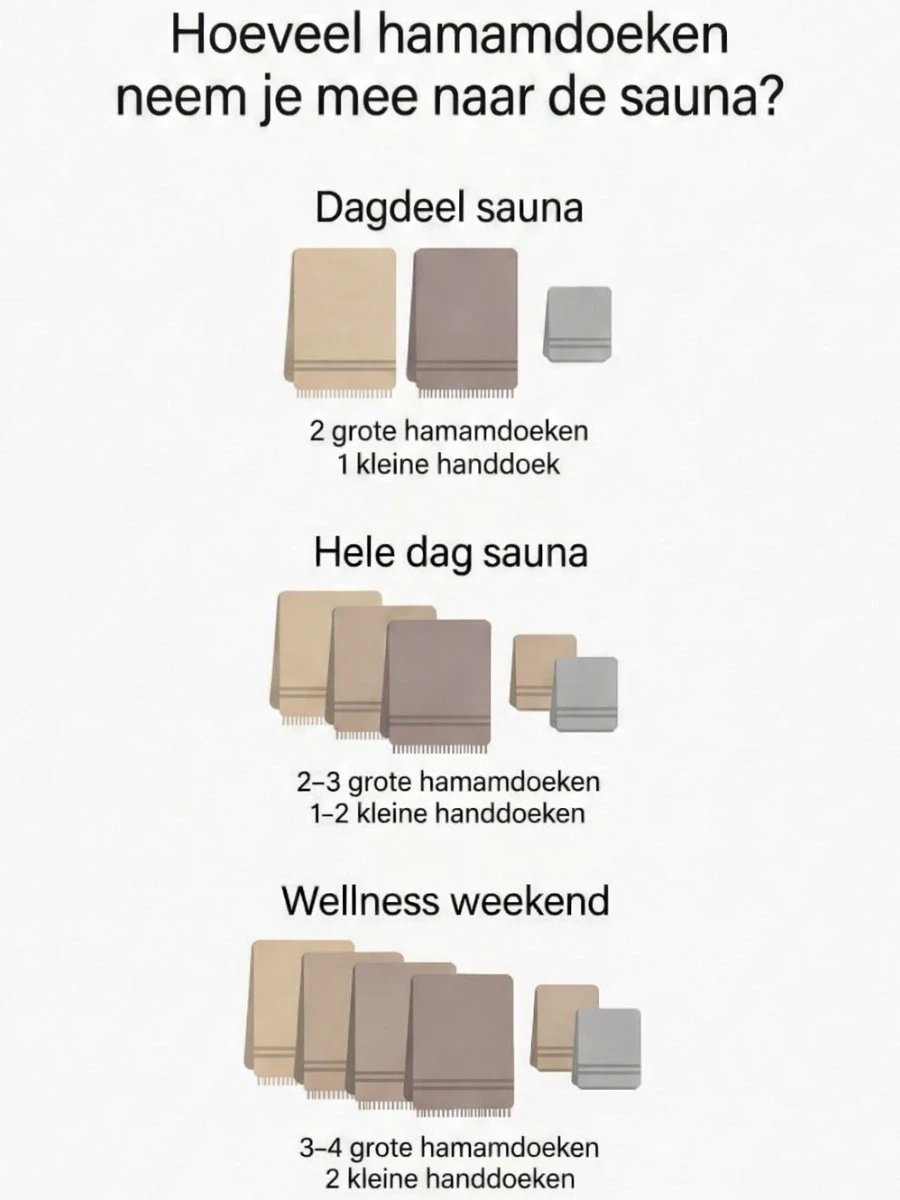 Hoeveel hamamdoeken neem je mee naar de sauna?

Dagdeel sauna

2 grote hamamdoeken
1 kleine handdoek

Hele dag sauna

2–3 grote hamamdoeken
1–2 kleine handdoeken

Wellness weekend

3–4 grote hamamdoeken
2 kleine handdoeken