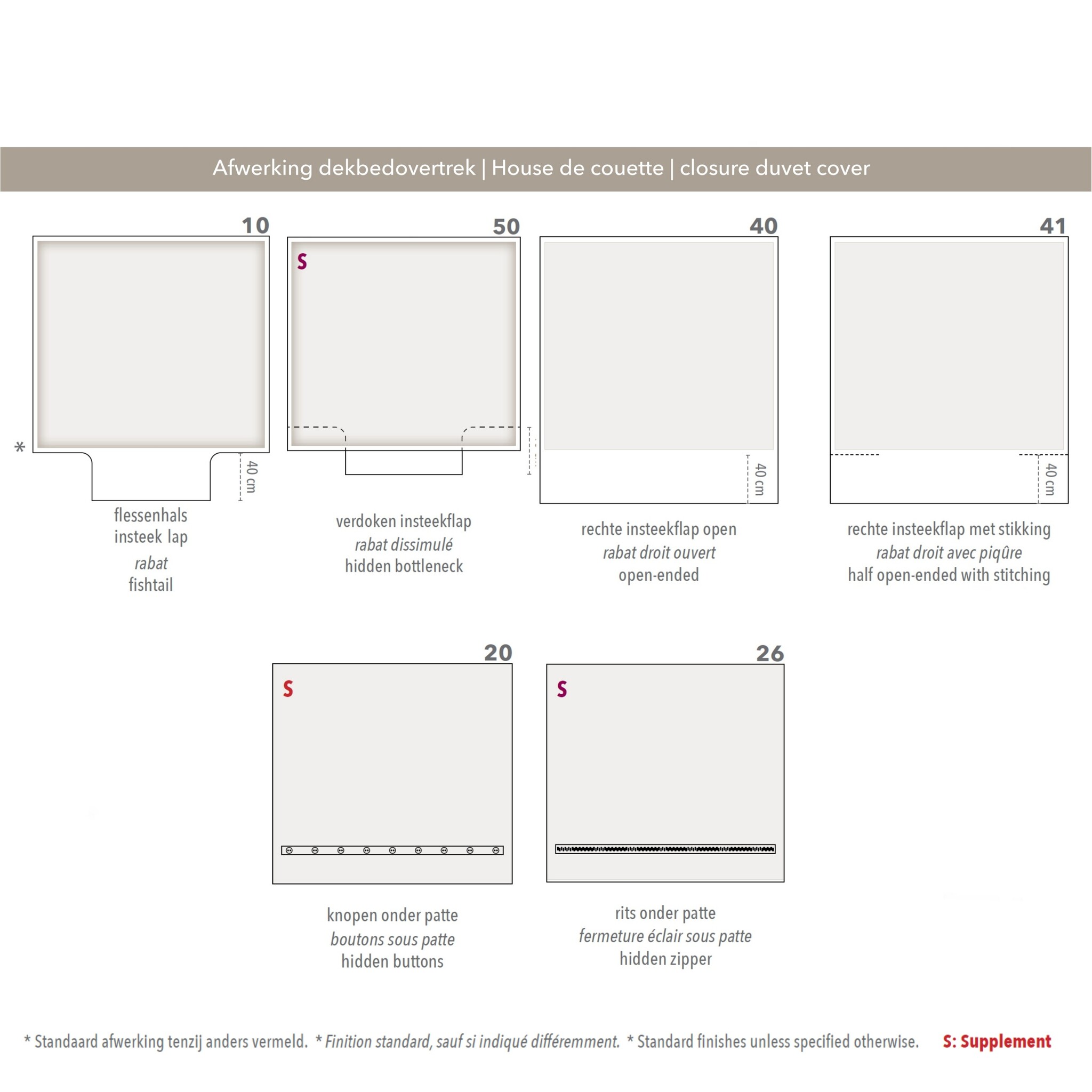 Afwerking dekbedovertrek | House de couette | closure duvet cover

10

*

40 cm

flessenhals
insteek lap
rabat
fishtail

50

S

verdoken insteekflap
rabat dissimulé
hidden bottleneck

40

40 cm

rechte insteekflap open
rabat droit ouvert
open-ended

41

40 cm

rechte insteekflap met stikking
rabat droit avec piqûre
half open-ended with stitching

20

S

knopen onder patte
boutons sous patte
hidden buttons

26

S

rits onder patte
fermeture éclair sous patte
hidden zipper

* Standaard afwerking tenzij anders vermeld. * Finition standard, sauf si indiqué différemment. * Standard finishes unless specified otherwise. S: Supplement