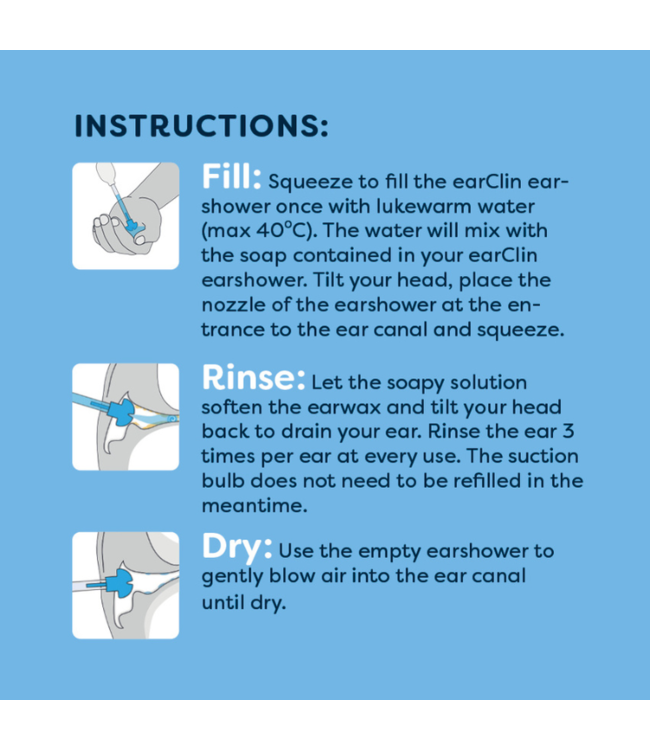 INSTRUCTIONS:

Fill: Squeeze to fill the earClin earshower once with lukewarm water (max 40°C). The water will mix with the soap contained in your earClin earshower. Tilt your head, place the nozzle of the earshower at the entrance to the ear canal and squeeze.

Rinse: Let the soapy solution soften the earwax and tilt your head back to drain your ear. Rinse the ear 3 times per ear at every use. The suction bulb does not need to be refilled in the meantime.

Dry: Use the empty earshower to gently blow air into the ear canal until dry.