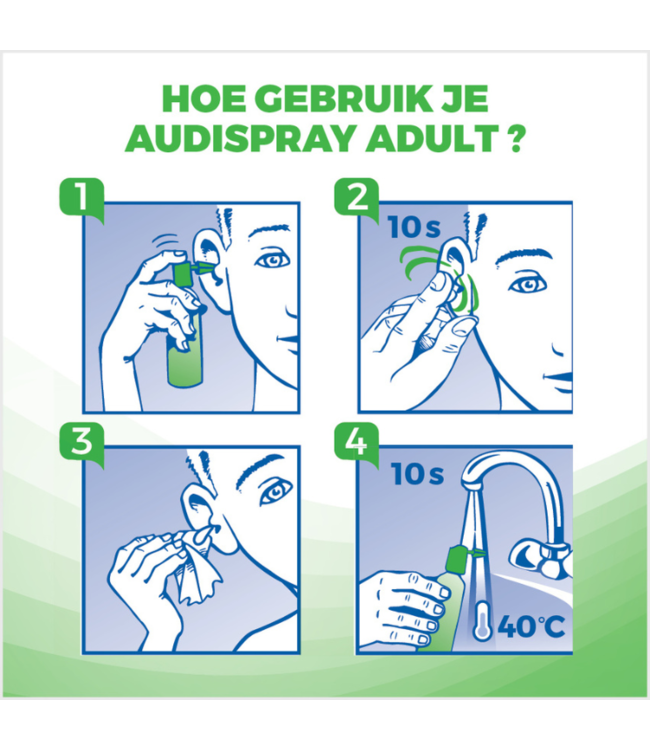 HOE GEBRUIK JE AUDISPRAY ADULT ?

1

2

10s

3

4

10s

40°C