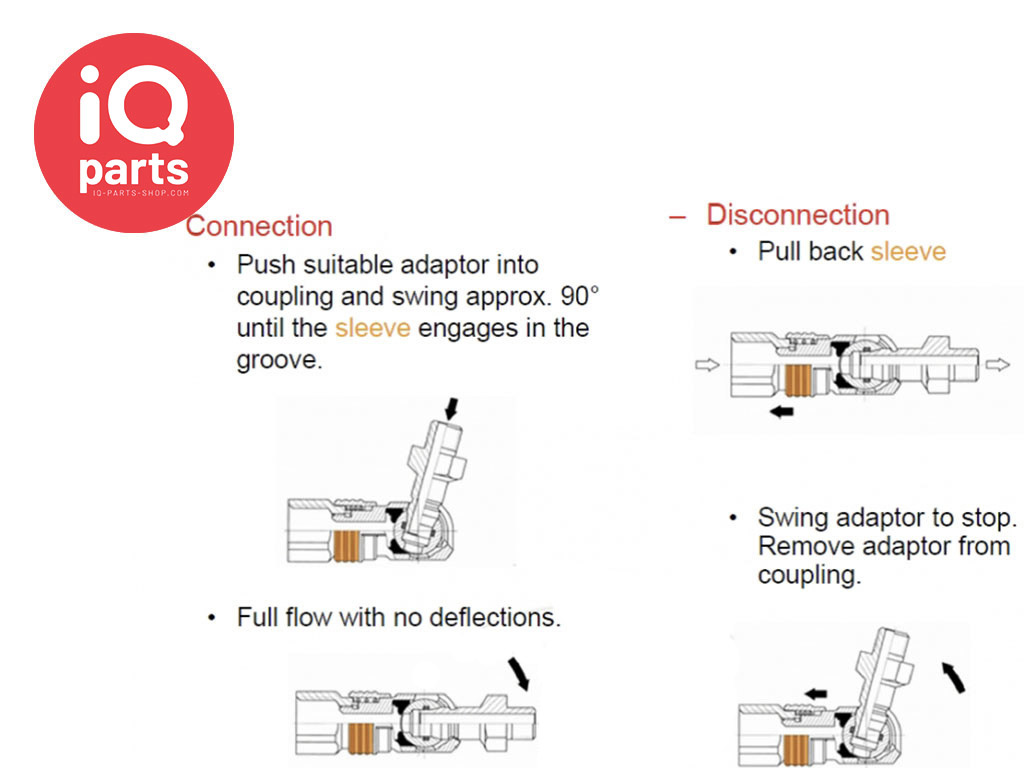 iQ parts
IQ-PARTS-SHOP.COM

Connection

• Push suitable adaptor into coupling and swing approx. 90° until the sleeve engages in the groove.

• Full flow with no deflections.

– Disconnection

• Pull back sleeve

• Swing adaptor to stop. Remove adaptor from coupling.