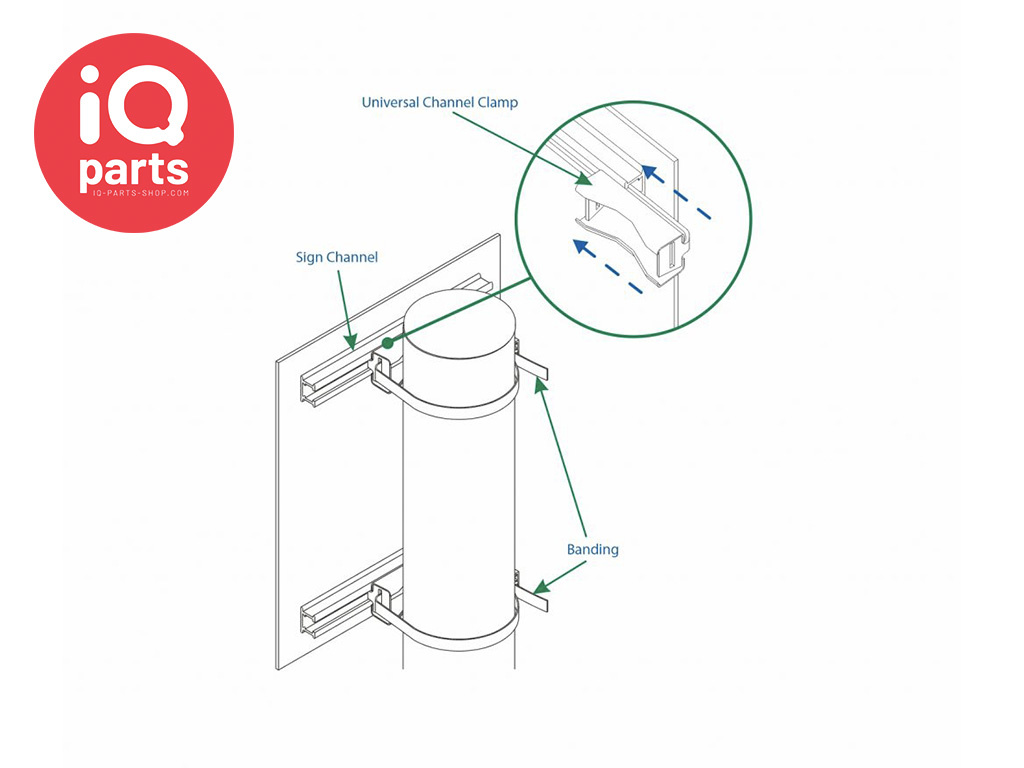 iQ
parts
IQ-PARTS-SHOP.COM

Universal Channel Clamp

Sign Channel

Banding