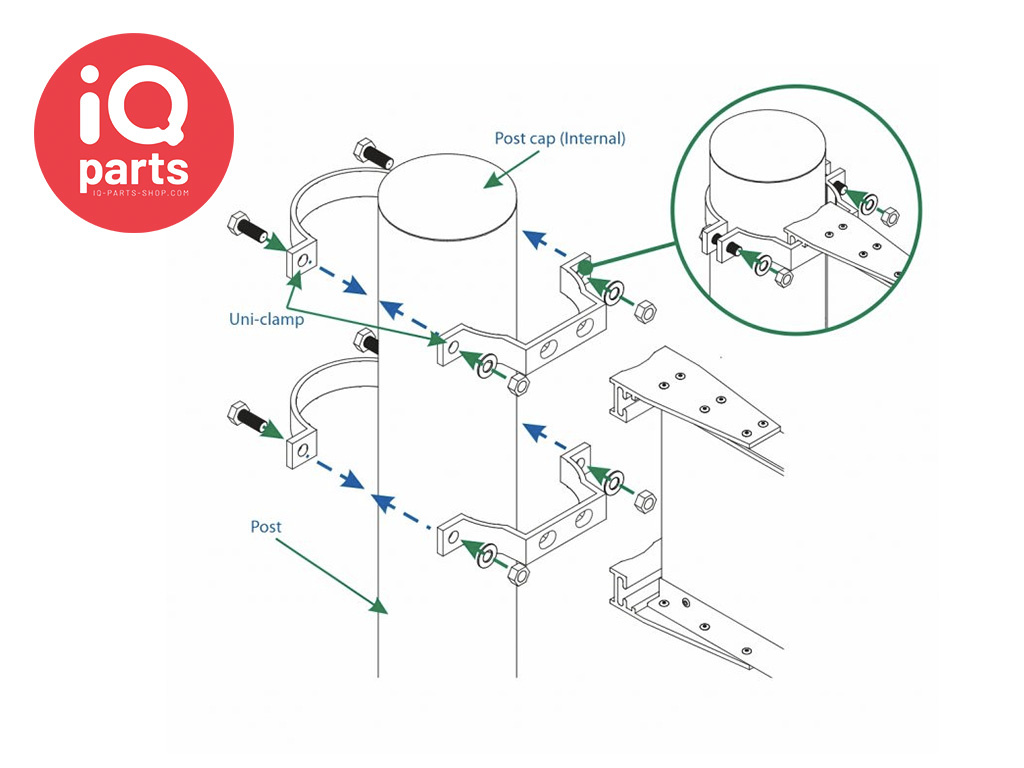 iQ parts
IQ-PARTS-SHOP.COM

Post cap (Internal)

Uni-clamp

Post