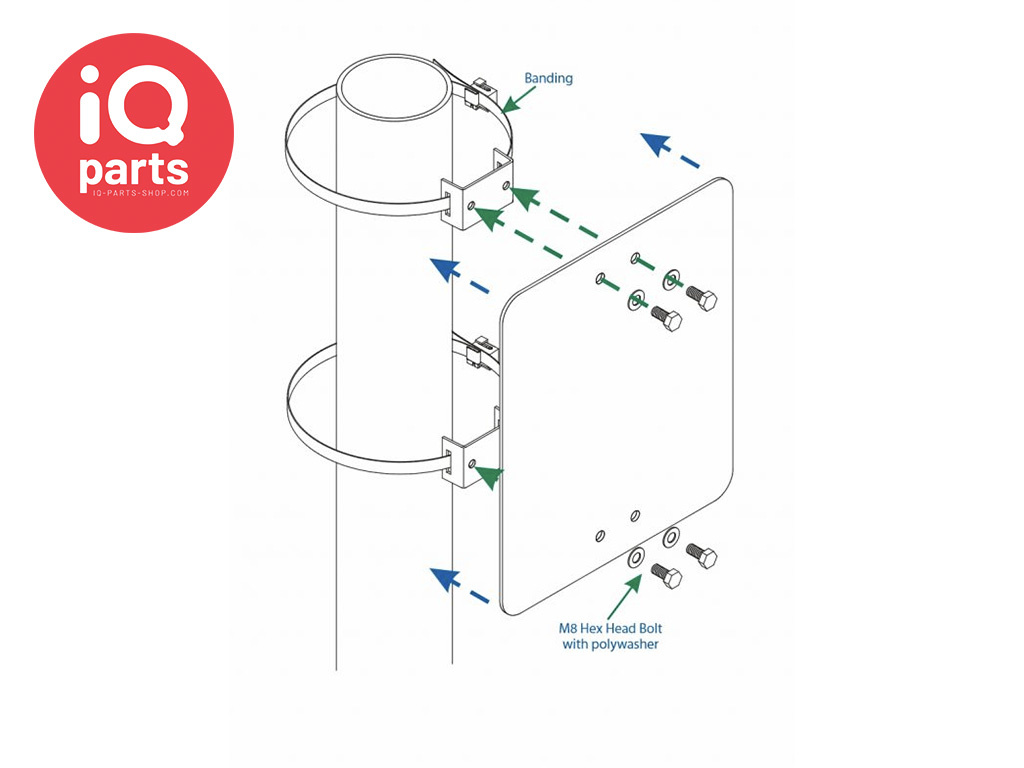 iQ
parts
IQ-PARTS-SHOP.COM

Banding

M8 Hex Head Bolt
with polywasher